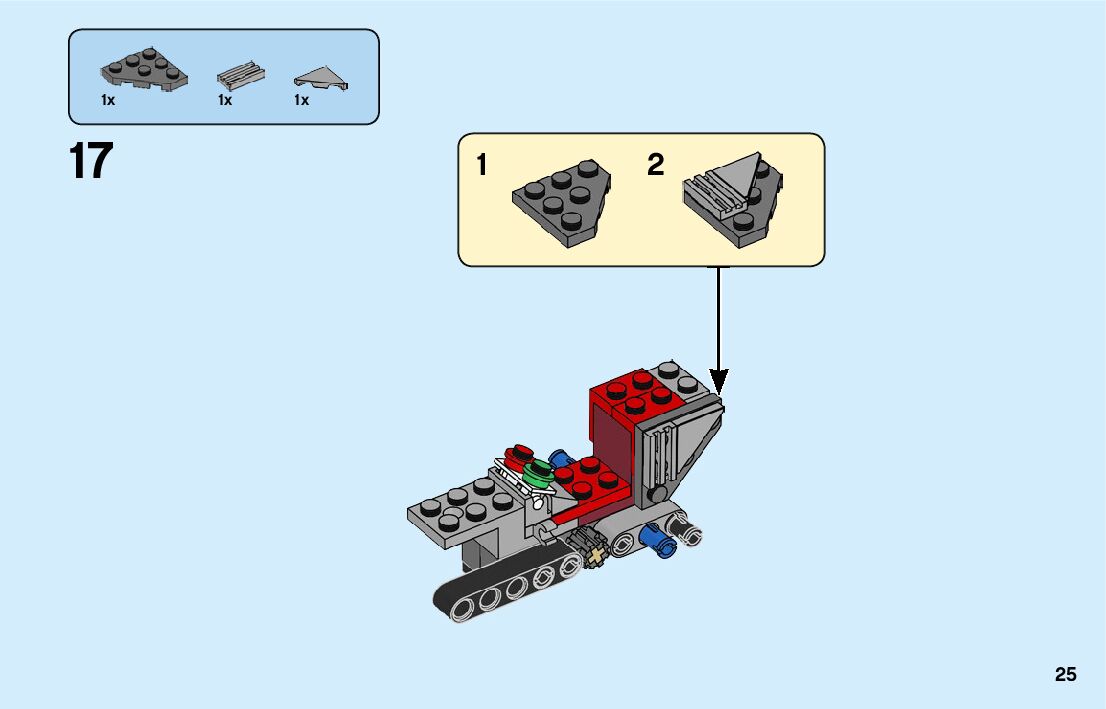 1x 1x 1x

17

1

2

25