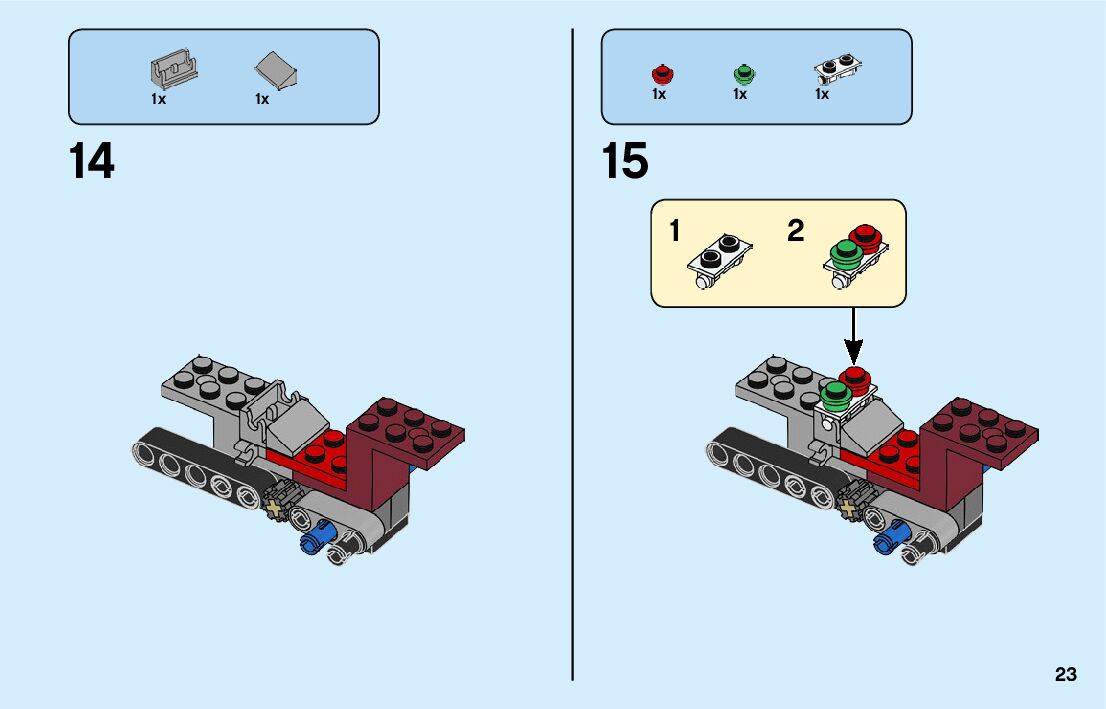 1x 1x

14

1x 1x 1x

15

1

2

23