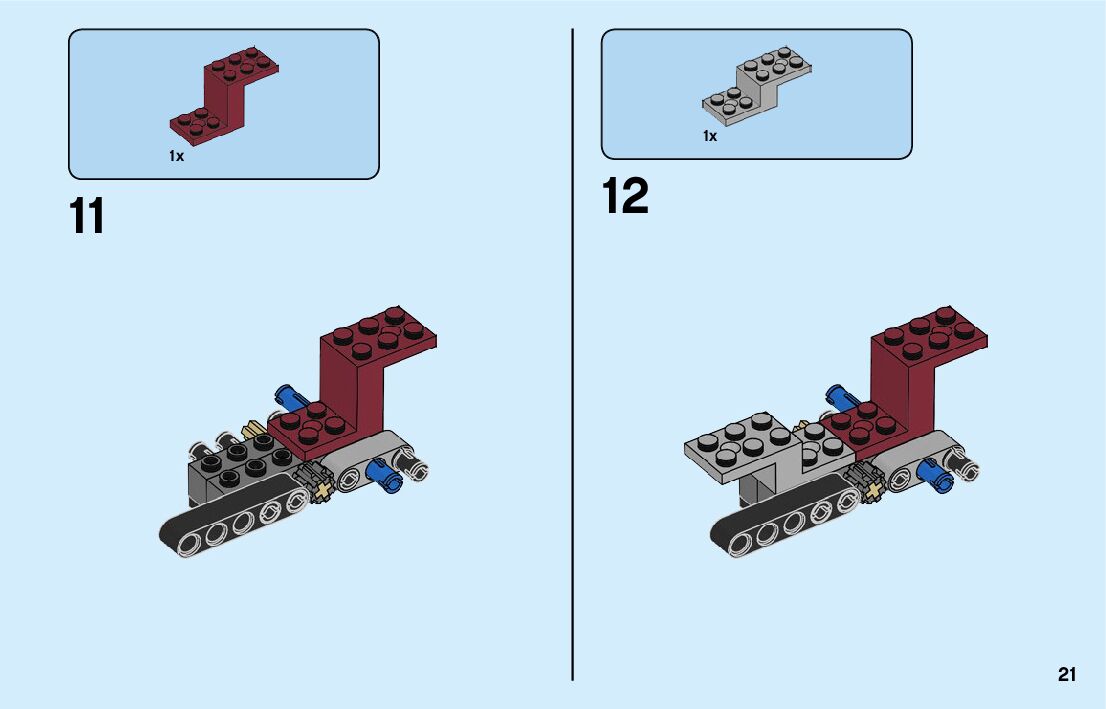 1x

11

1x

12

21