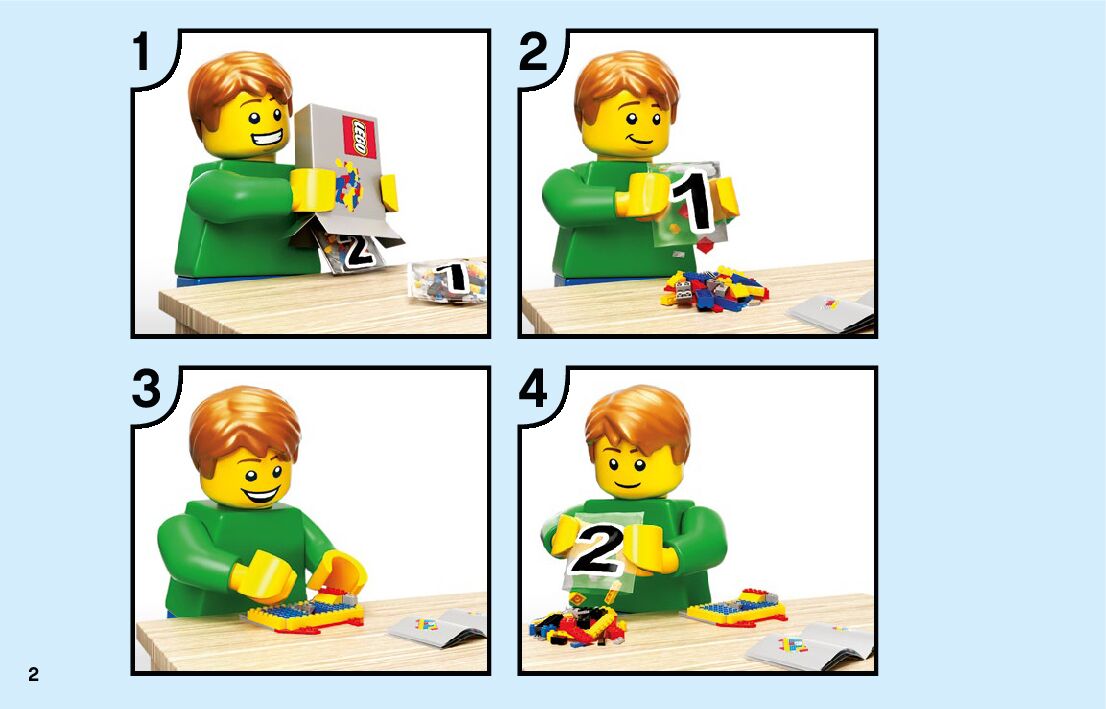 1

LEGO

2

1

2

1

3

4

2

2