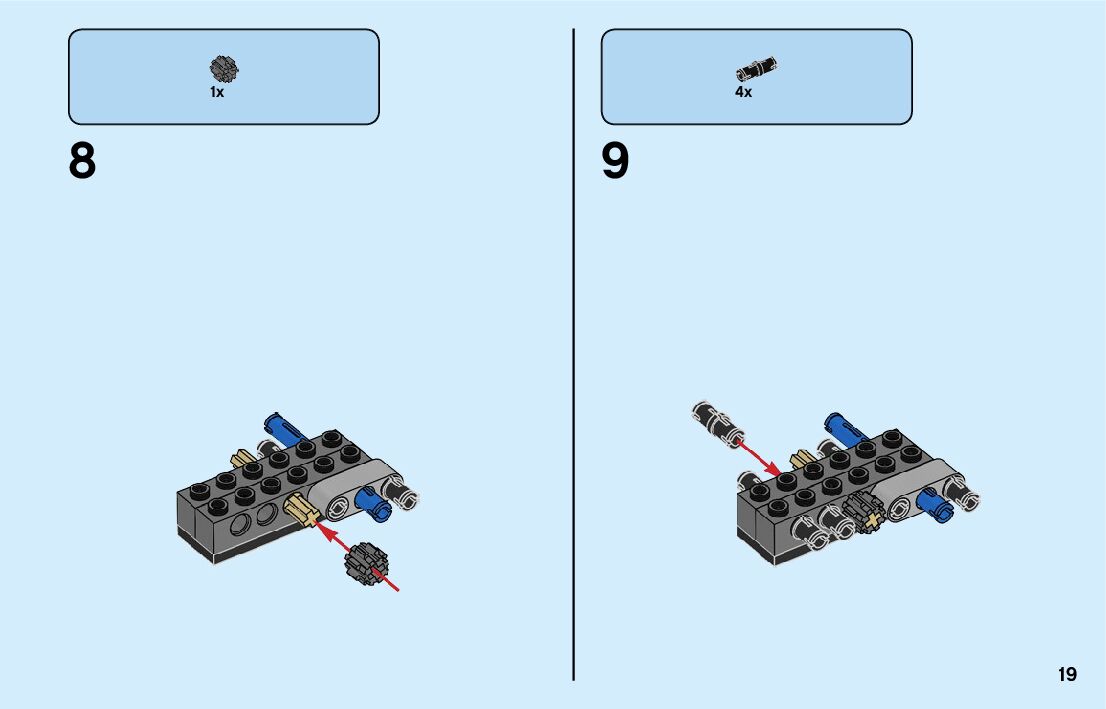 1x

8

4x

9

19