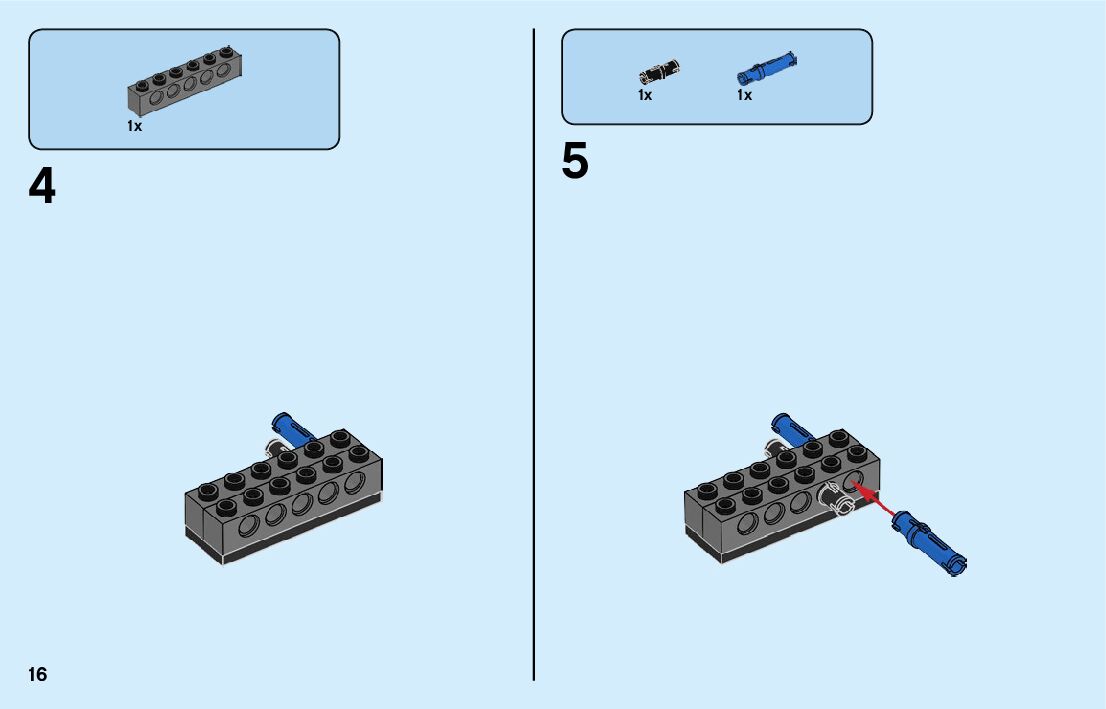 1x

4

1x 1x

5

16