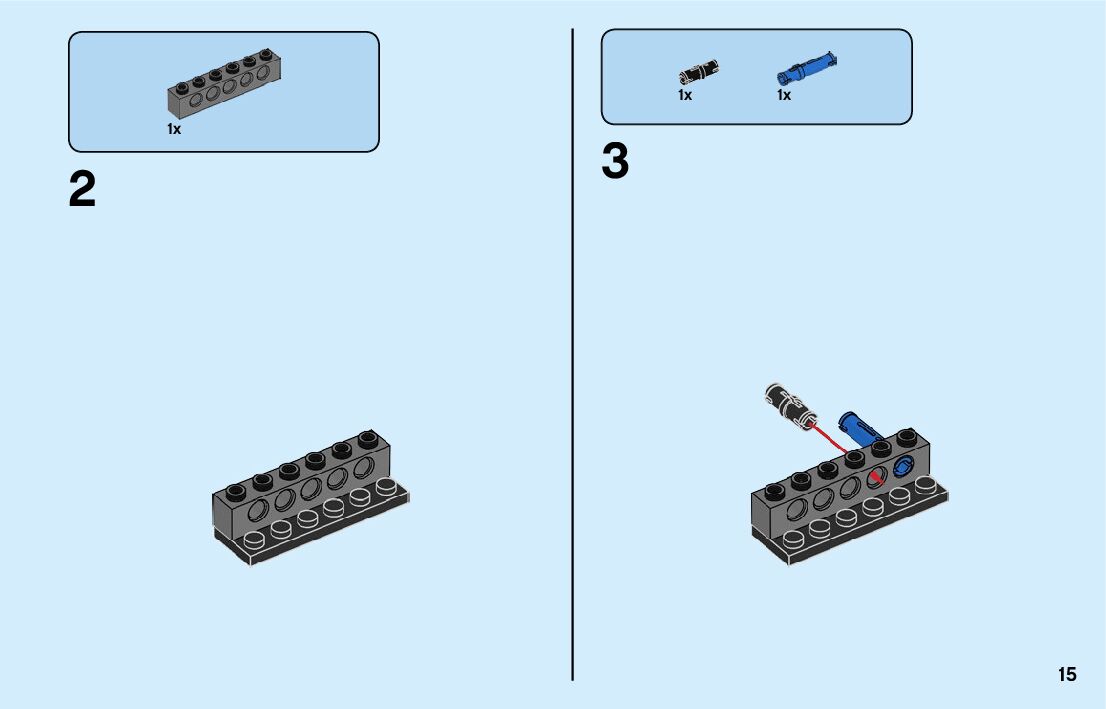 1x

2

1x 1x

3

15