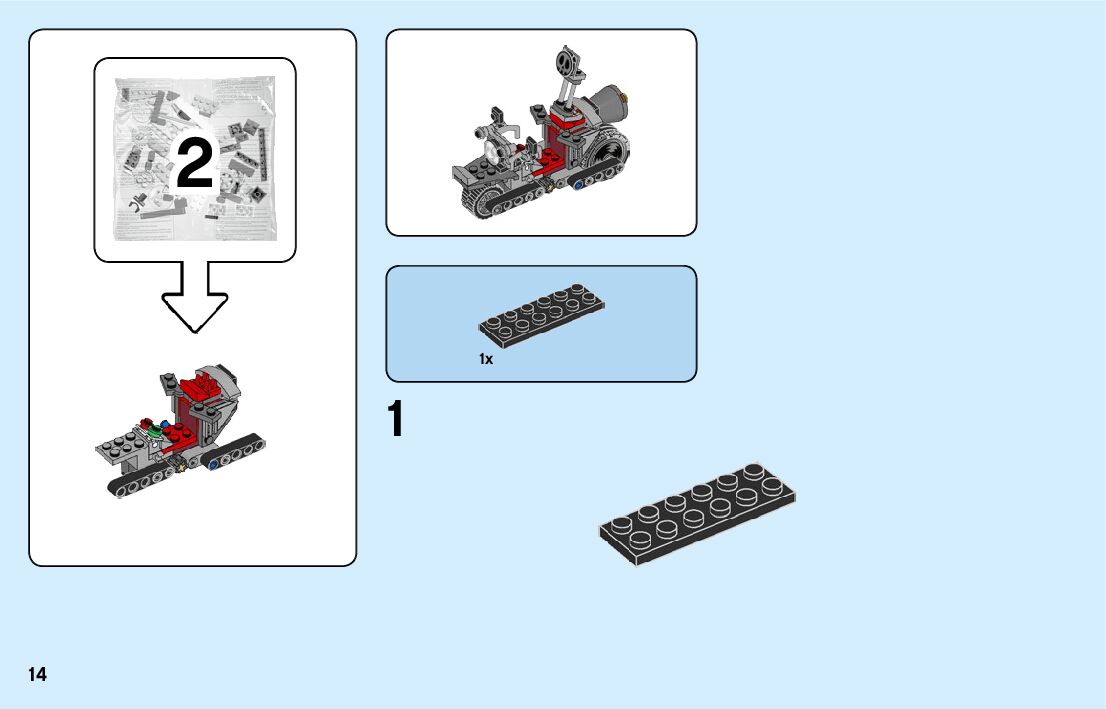 2

1x

1

14