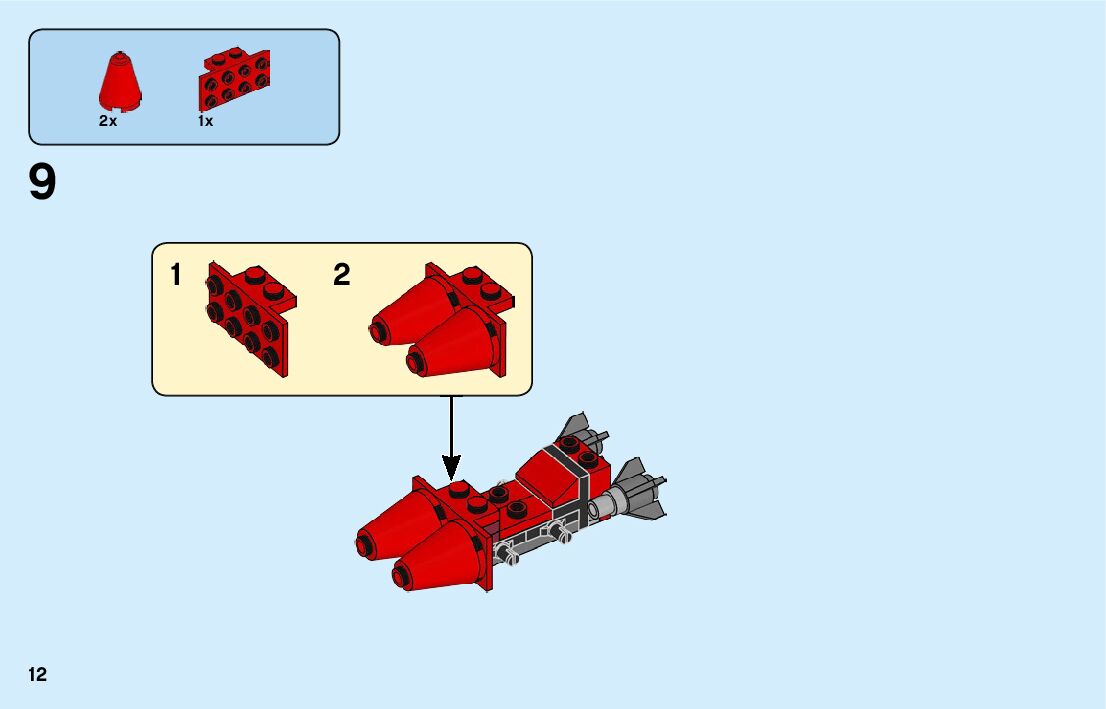 2x
1x

9

1
2

12