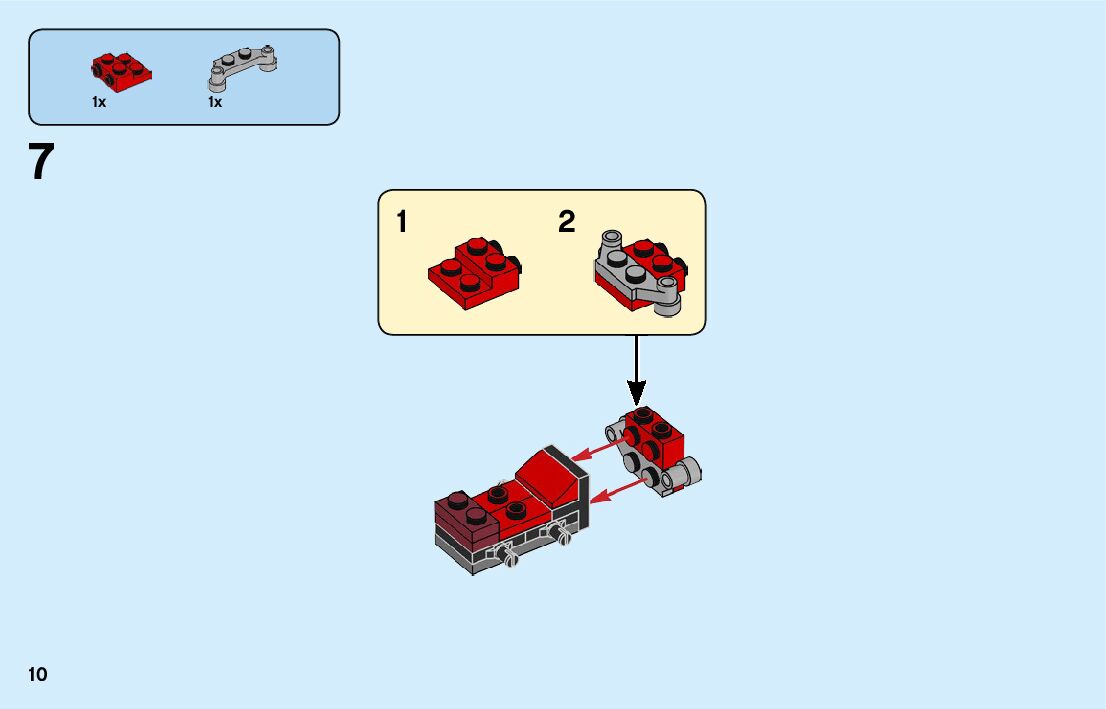 1x
1x

7

1
2

10