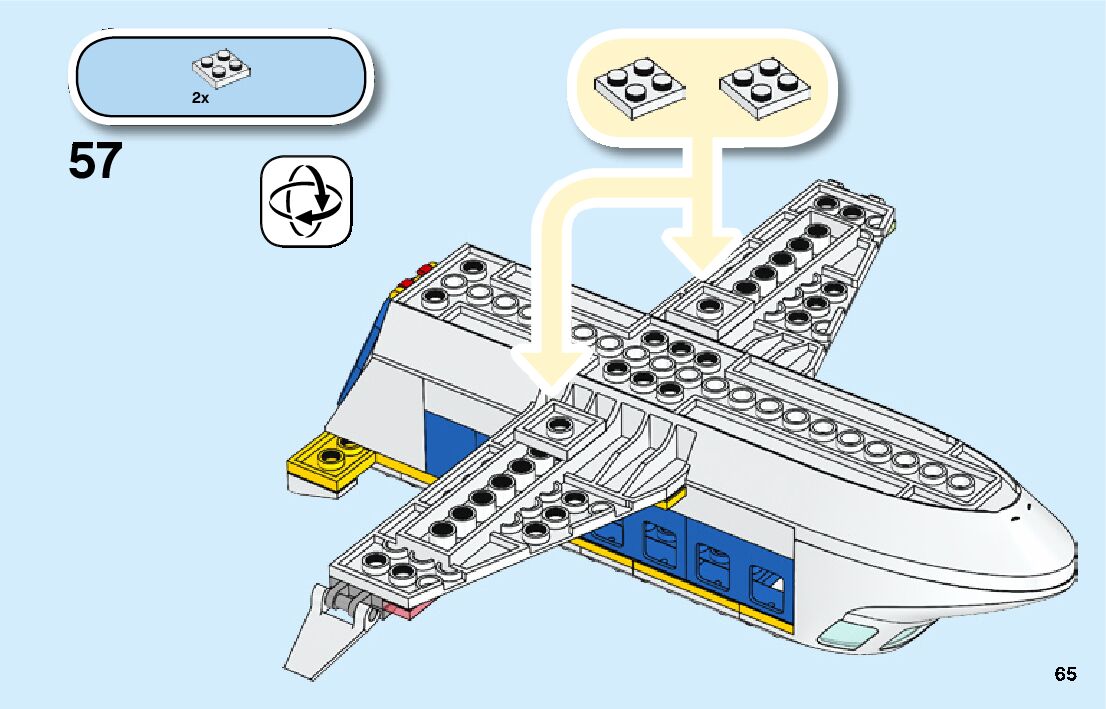 2x

57

65