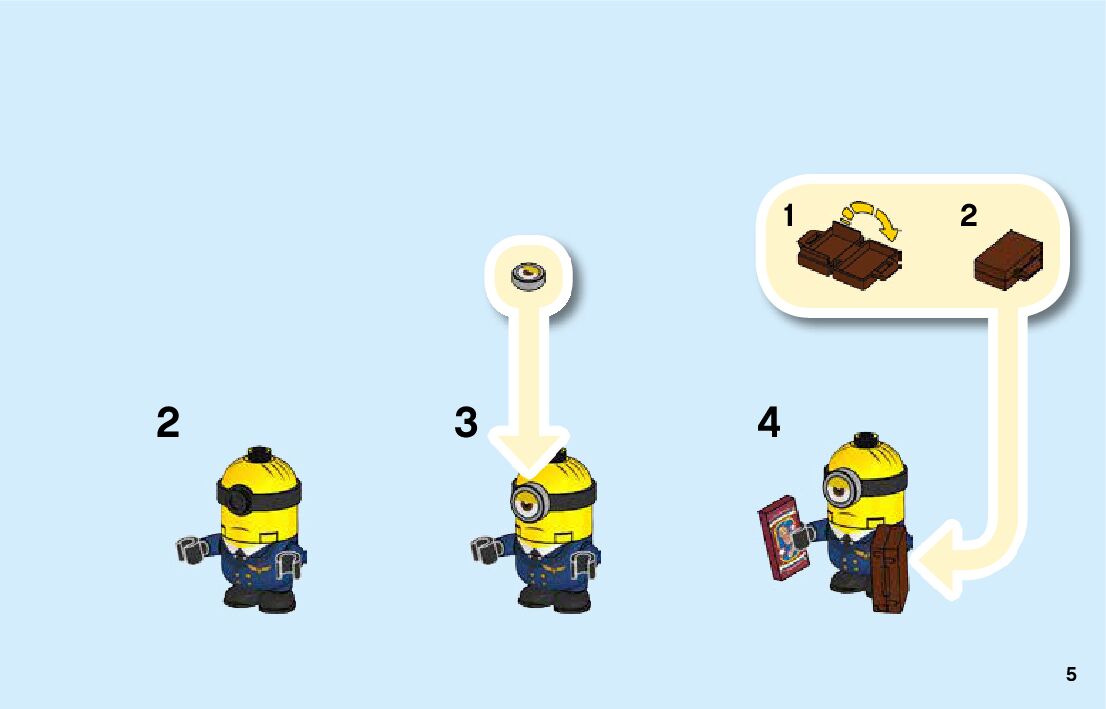 1

2

2

3

4

5