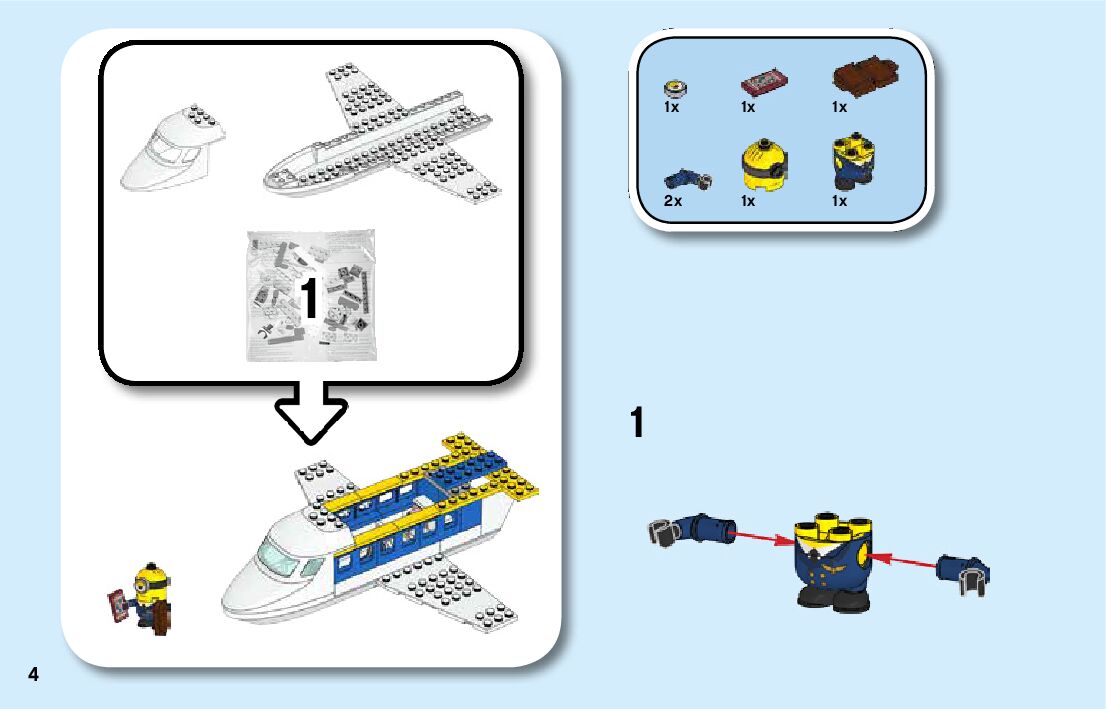 1

1x 1x 1x

2x 1x 1x

1

4