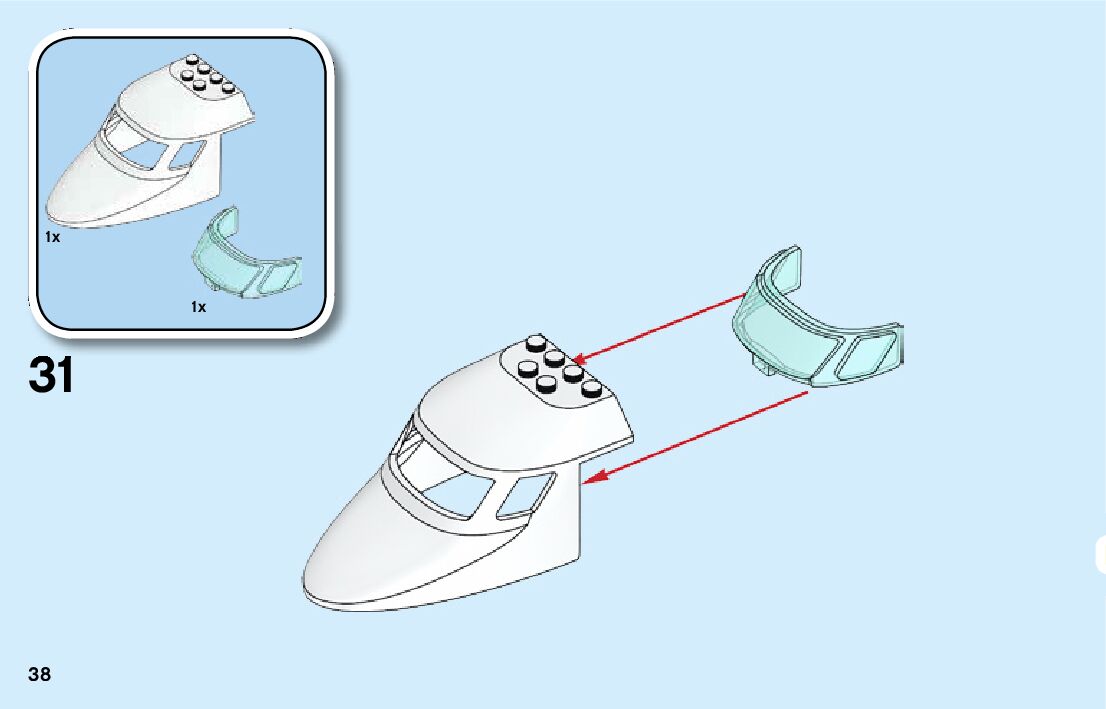 1x

1x

31

38