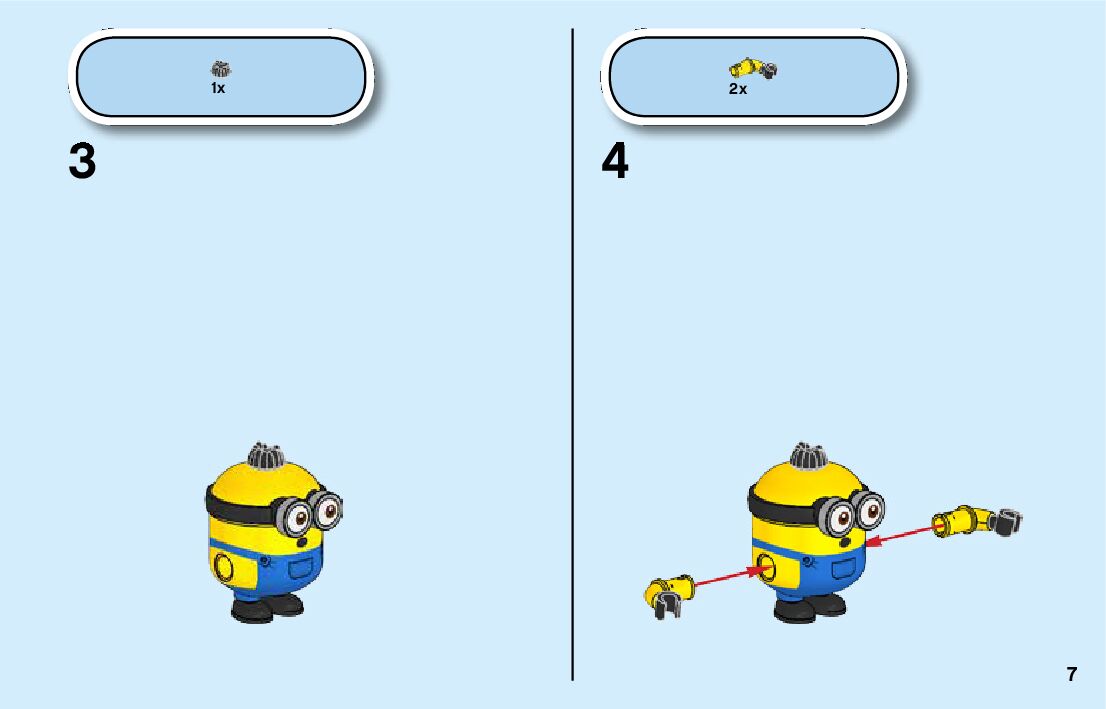 1x

3

2x

4

7