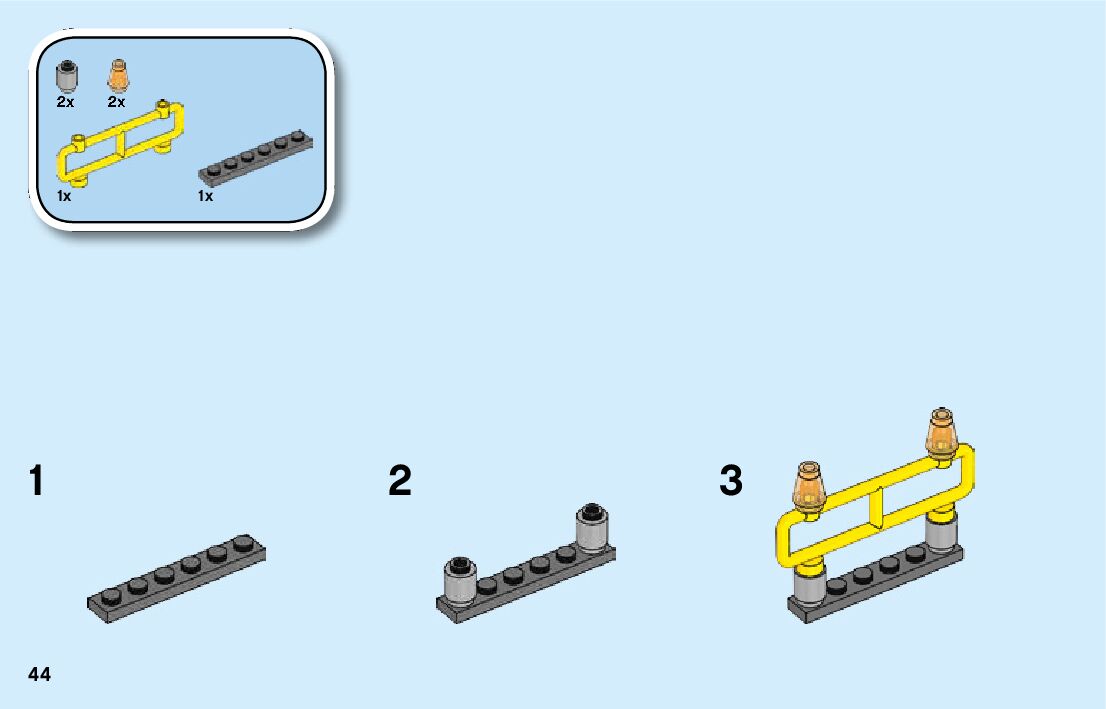 2x 2x

1x 1x

1

2

3

44