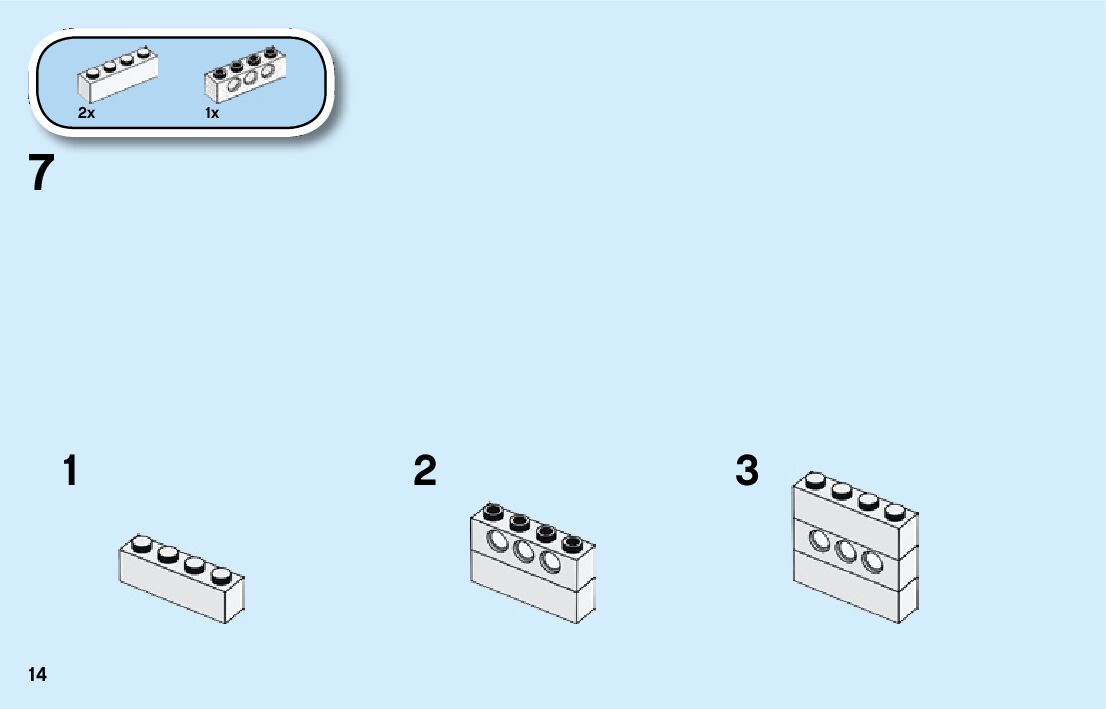 2x
1x

7

1

2

3

14