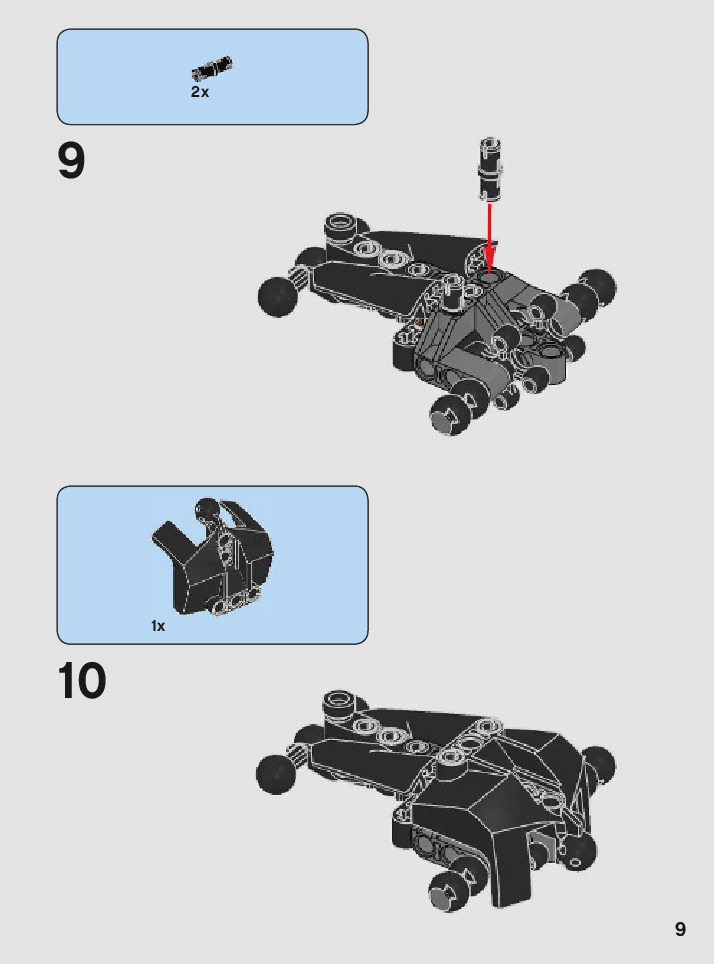 2x

9

1x

10

9