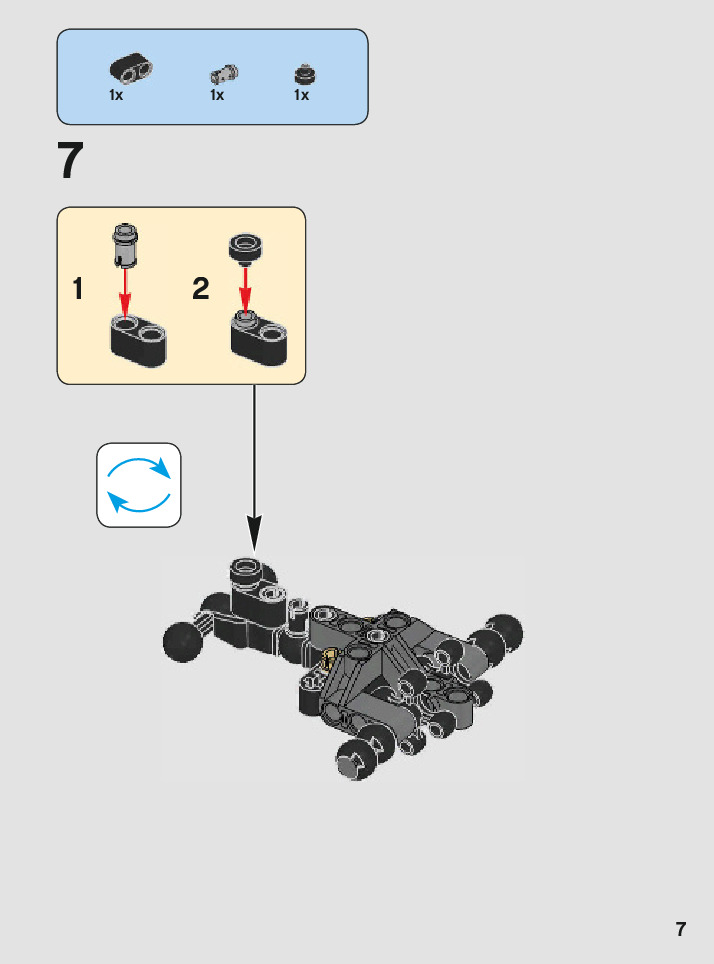 1x 1x 1x

7

1

2

7