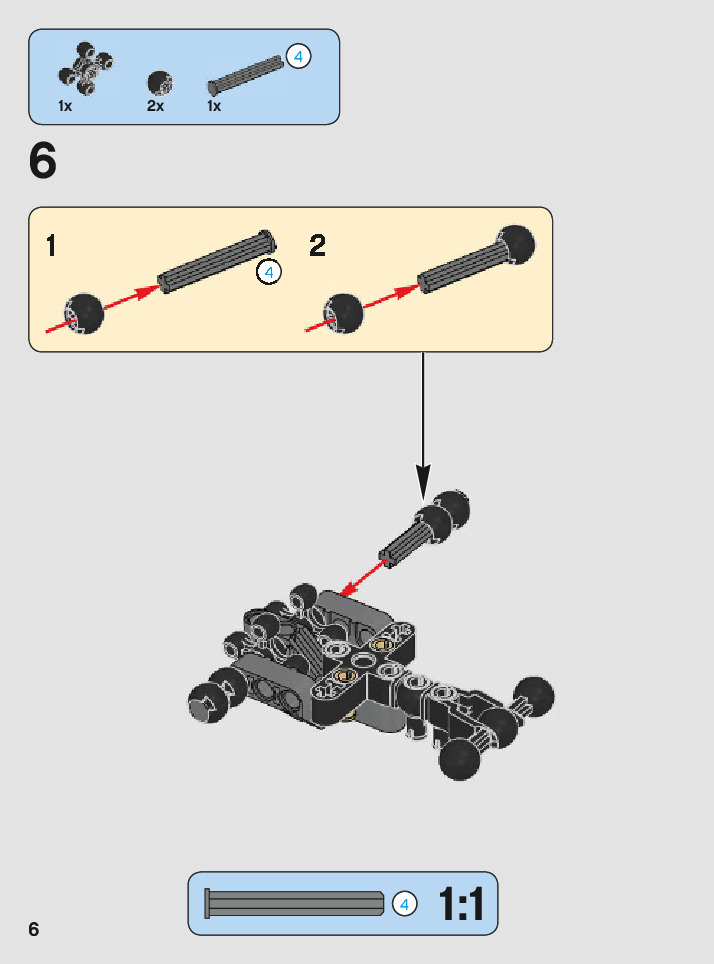 1x 2x 1x 4

6

1 4 2

4 1:1

6