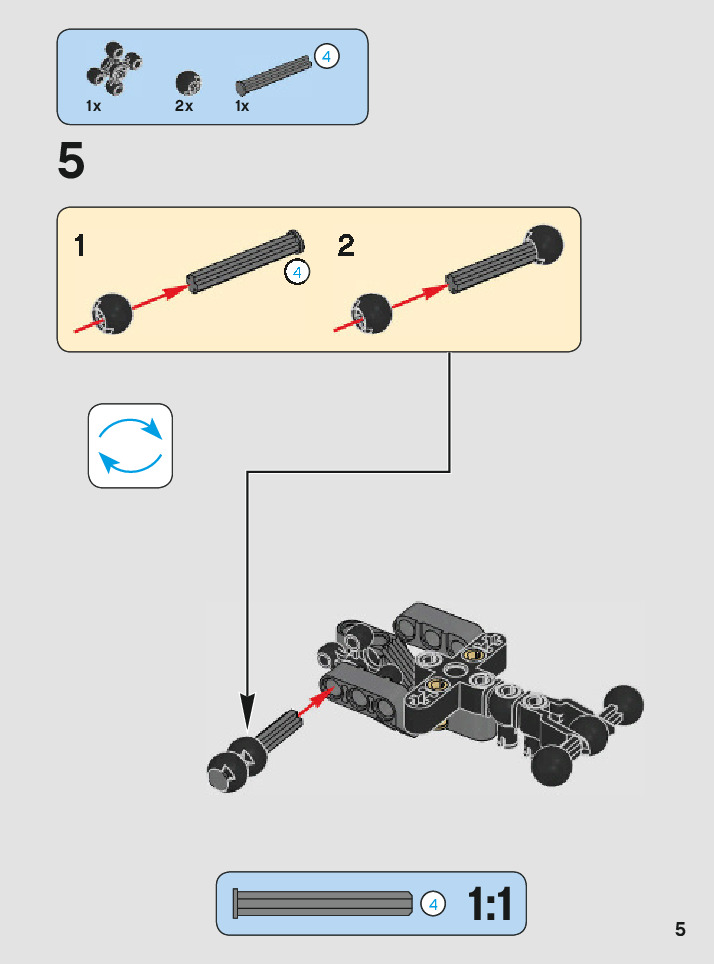 4
1x 2x 1x

5

1
4
2

4 1:1

5