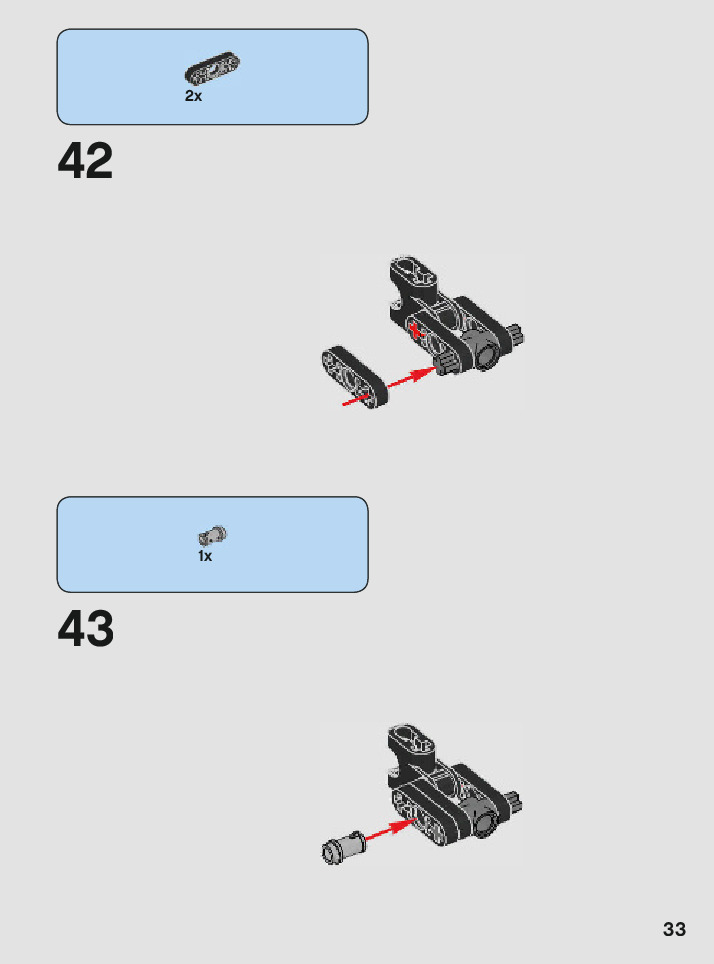 2x

42

1x

43

33