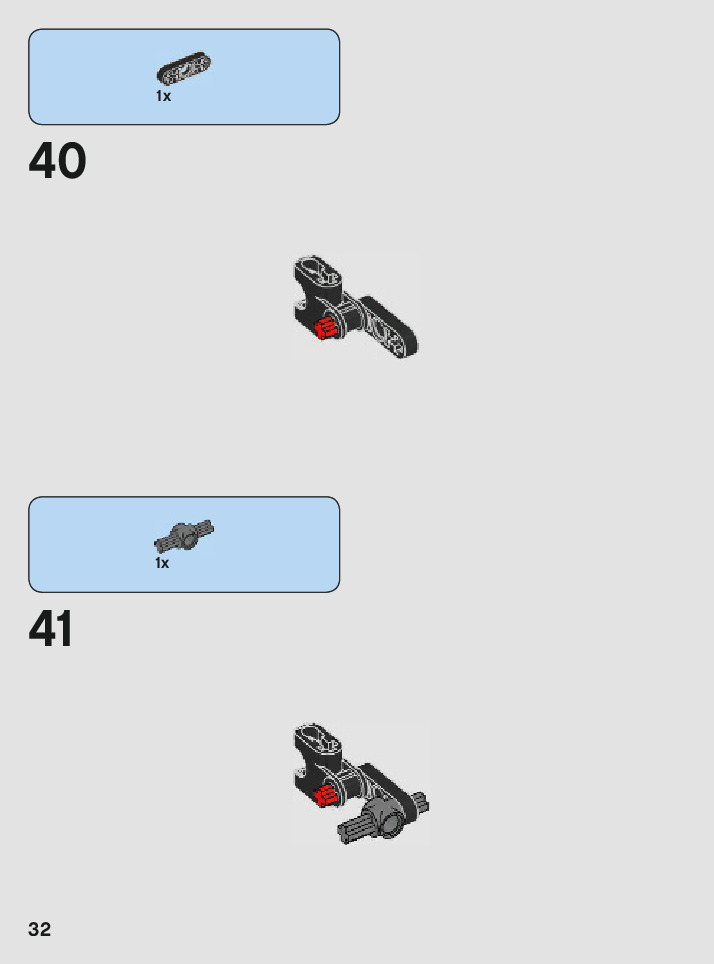 1x

40

1x

41

32