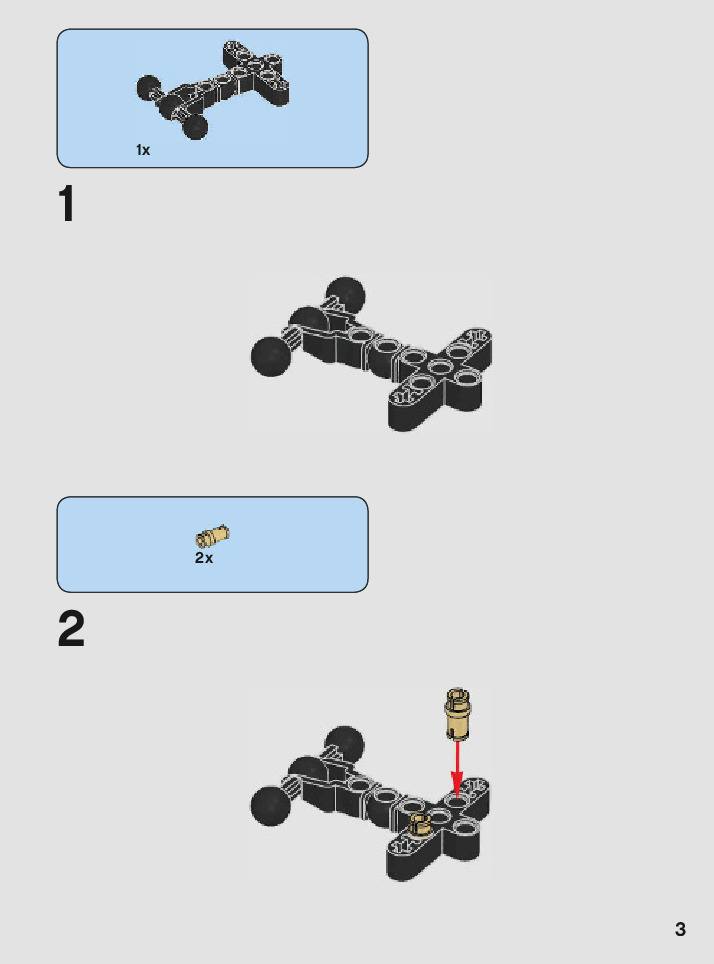 1x

1

2x

2

3