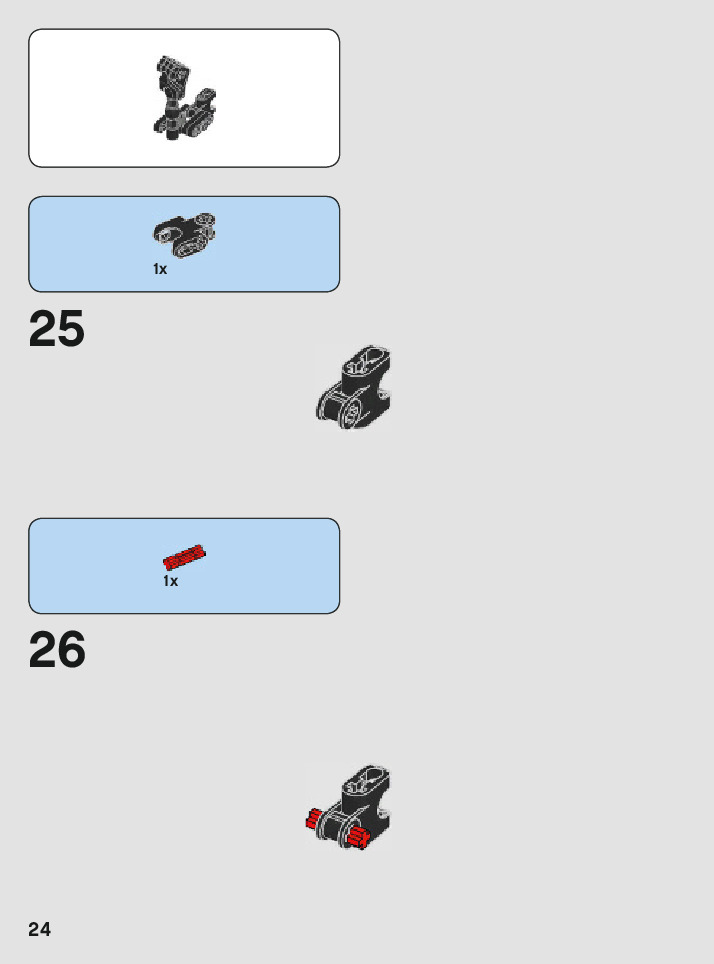 1x

25

1x

26

24