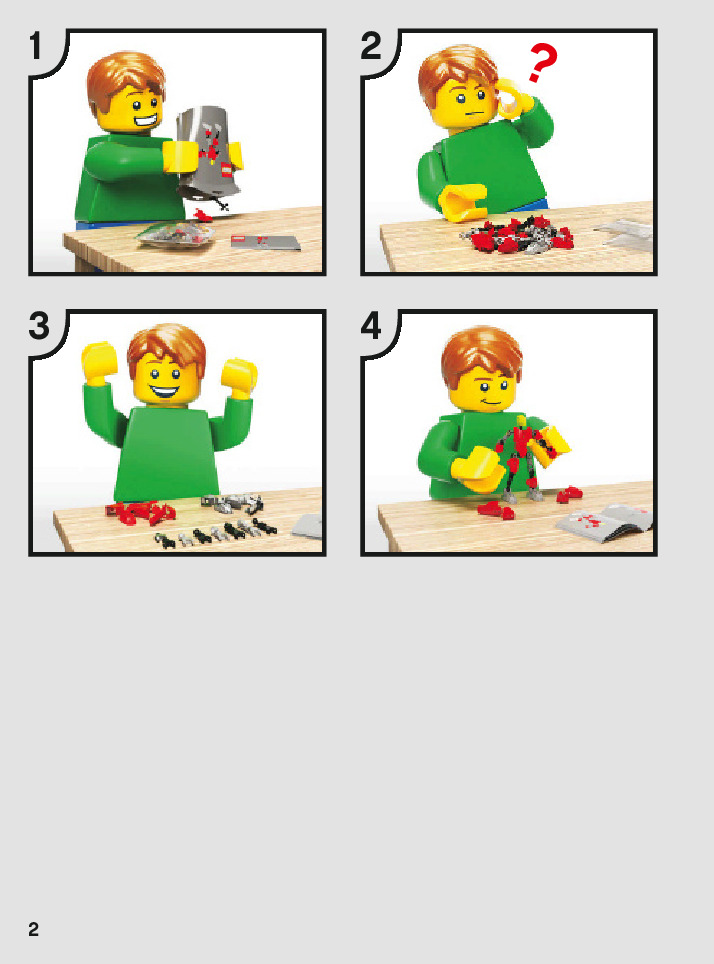 1

2

?

3

4

2