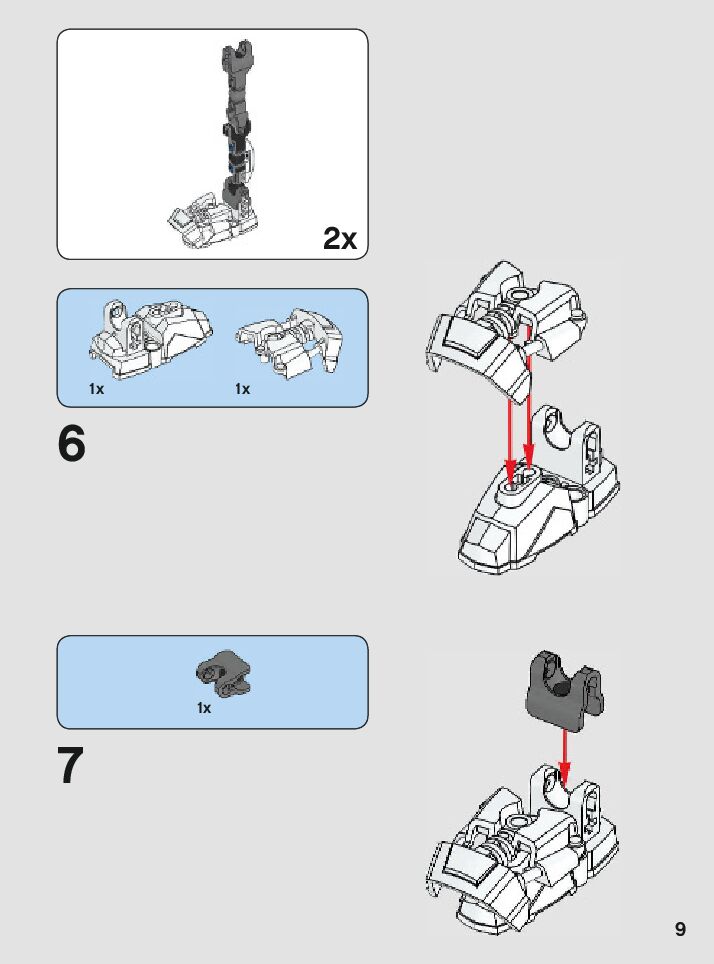 2x

1x 1x

6

1x

7

9