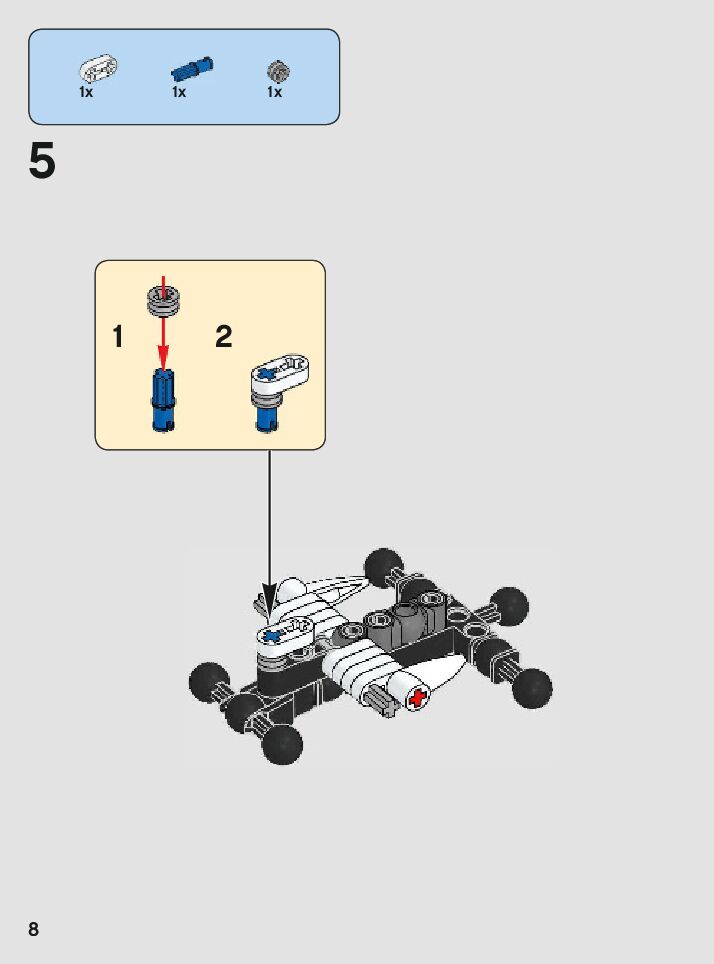 1x 1x 1x

5

1 2

8