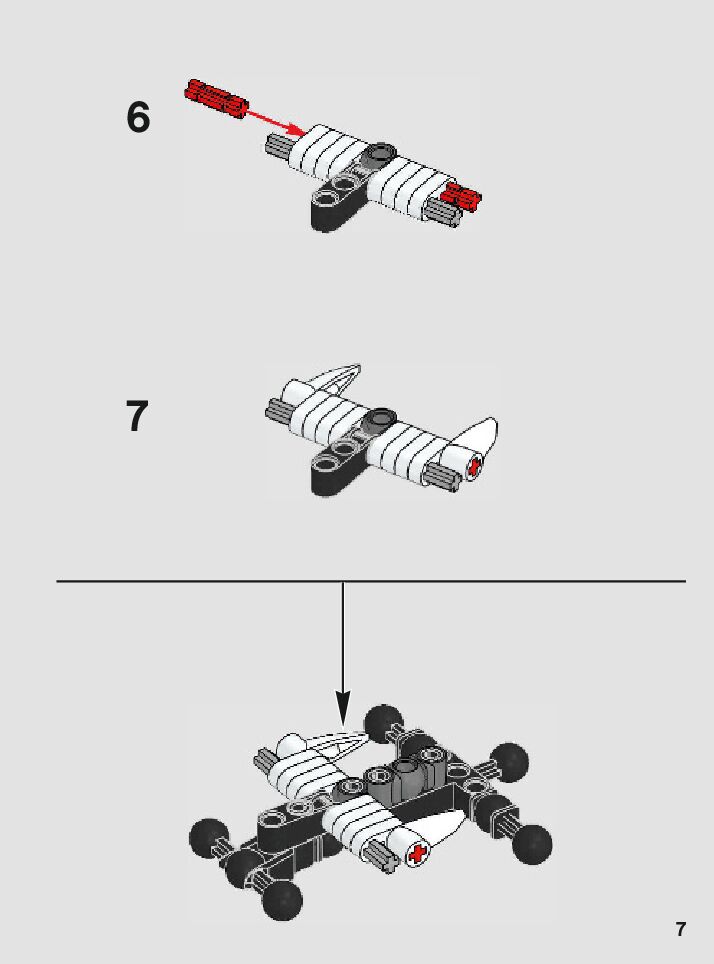 6

7

7