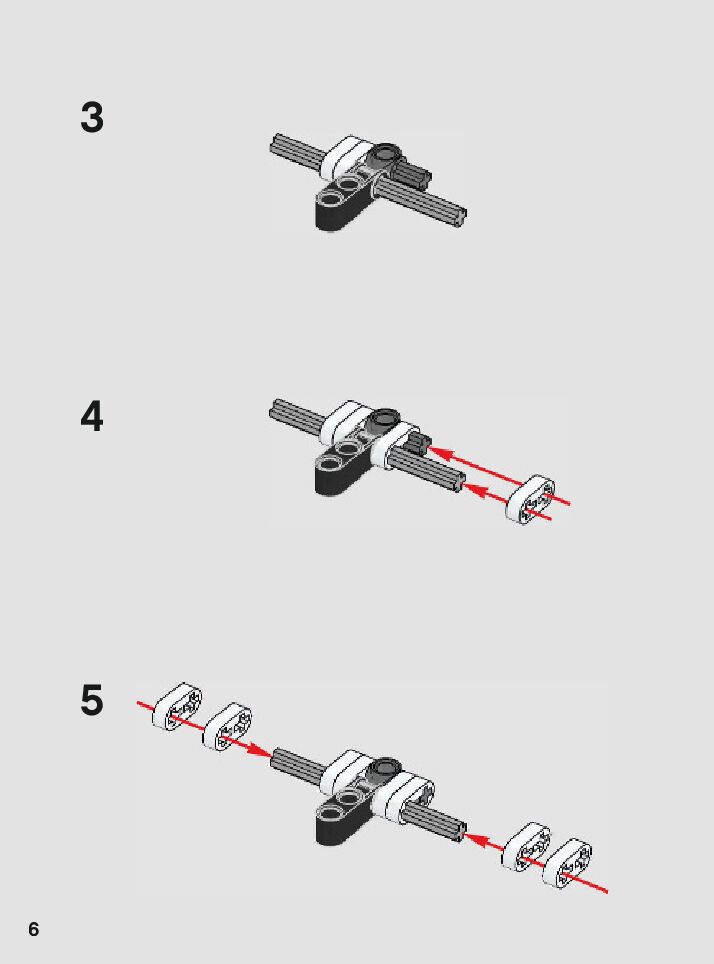 3

4

5

6