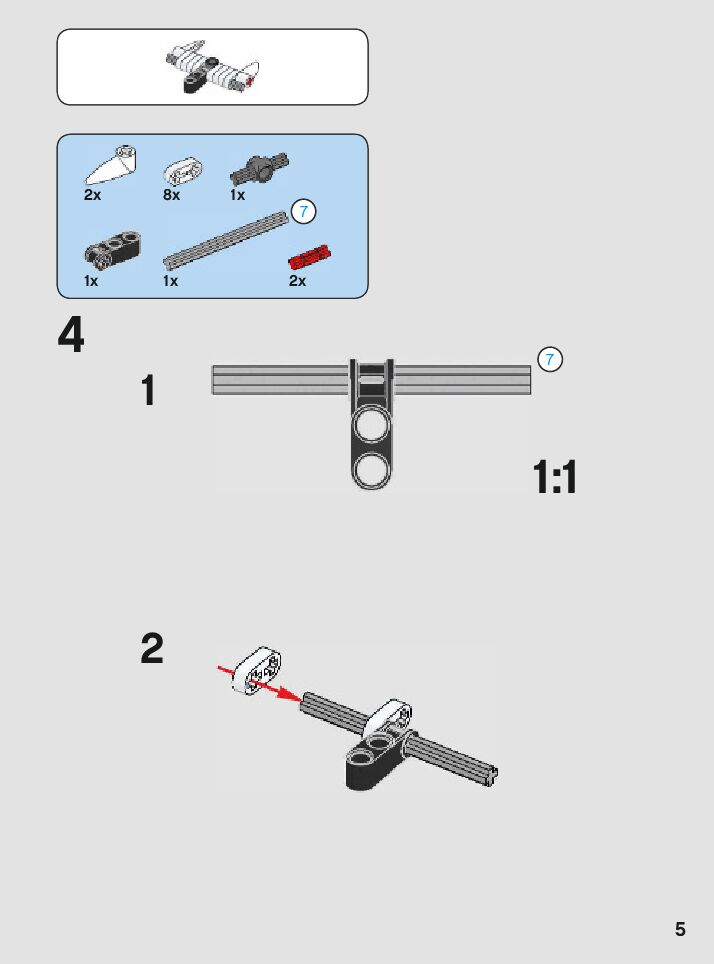 2x
8x
1x
7
1x
1x
2x

4

1
7
1:1

2

5