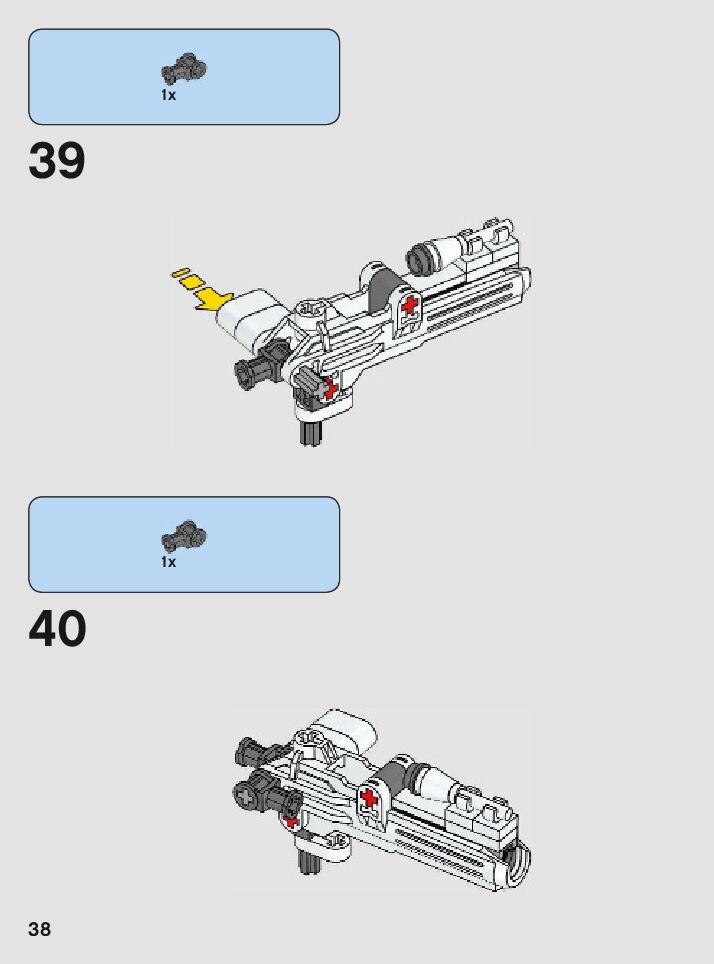 1x

39

1x

40

38