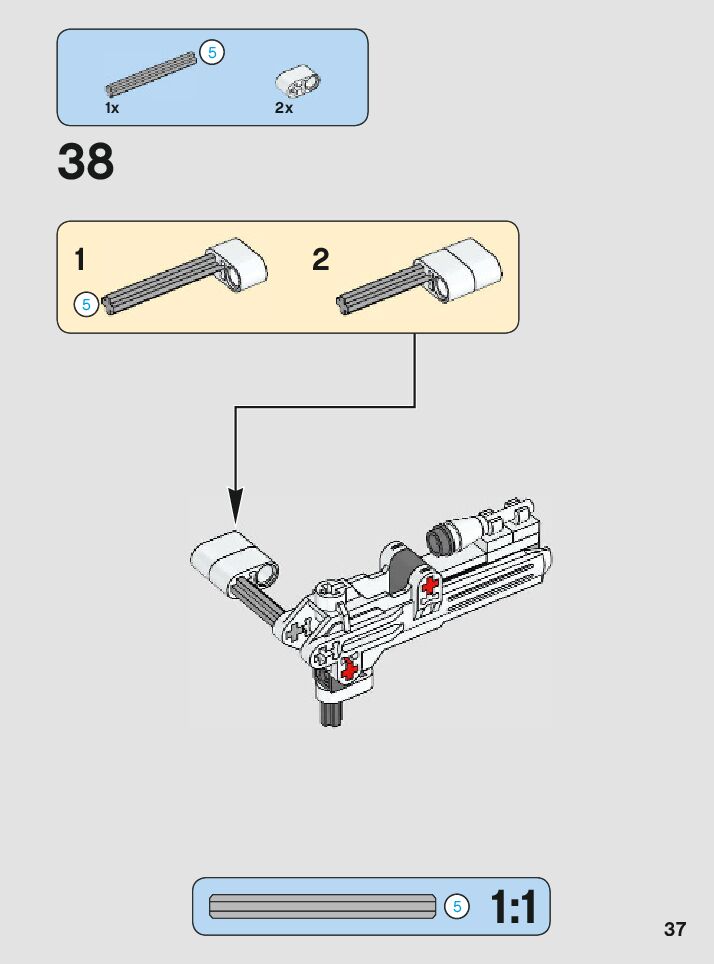 5
1x
2x
38
1
5
2
5
1:1
37