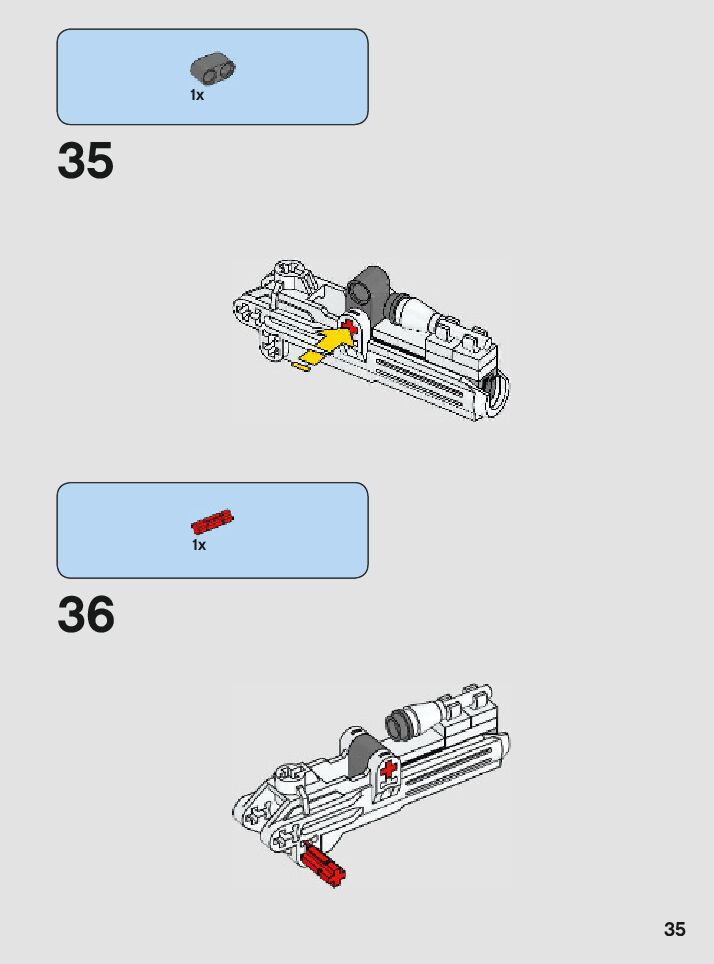 1x

35

1x

36

35