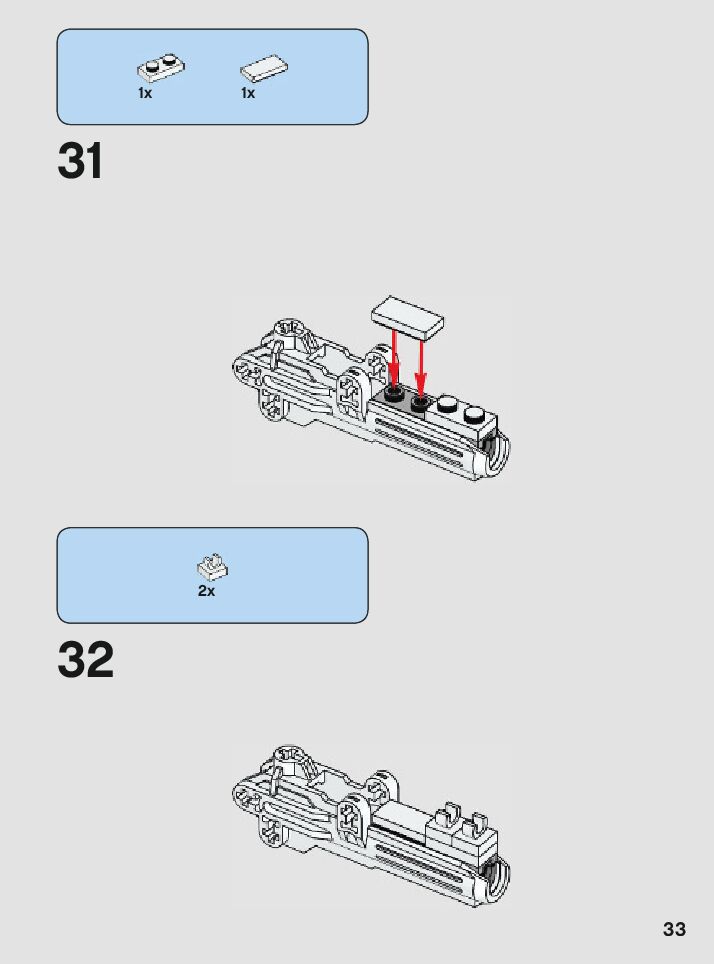 1x 1x

31

2x

32

33