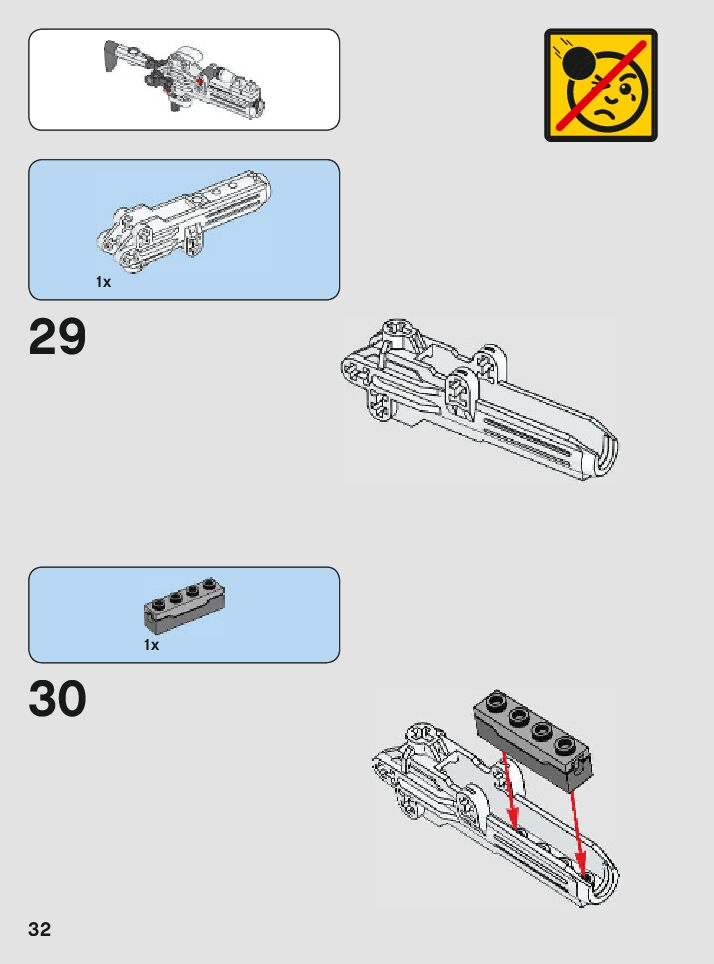 1x

29

1x

30

32