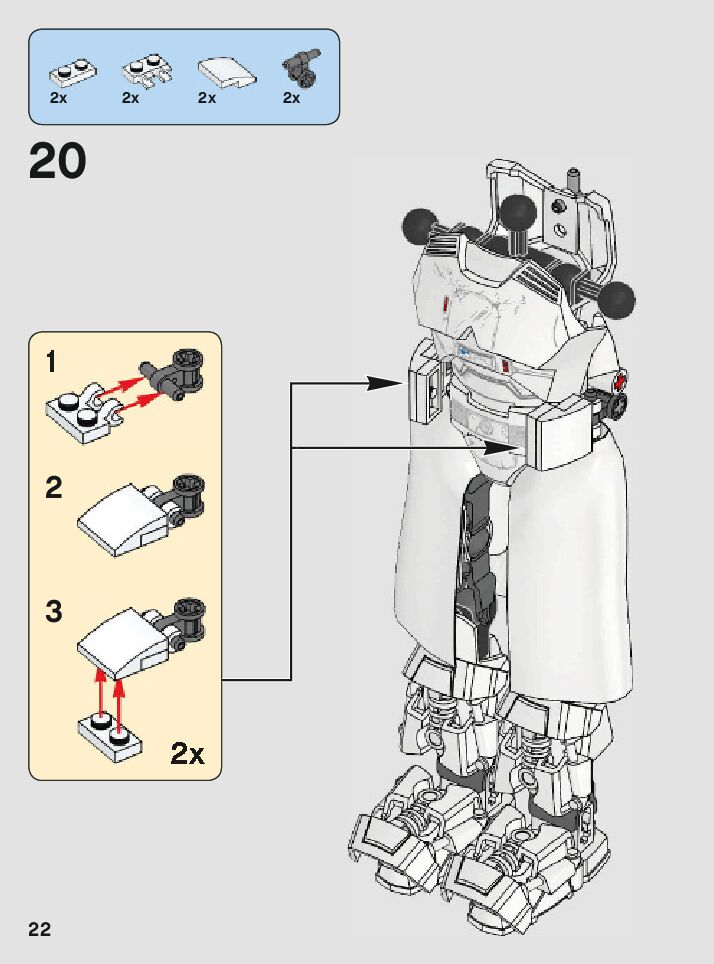 2x 2x 2x 2x

20

1

2

3

2x

22