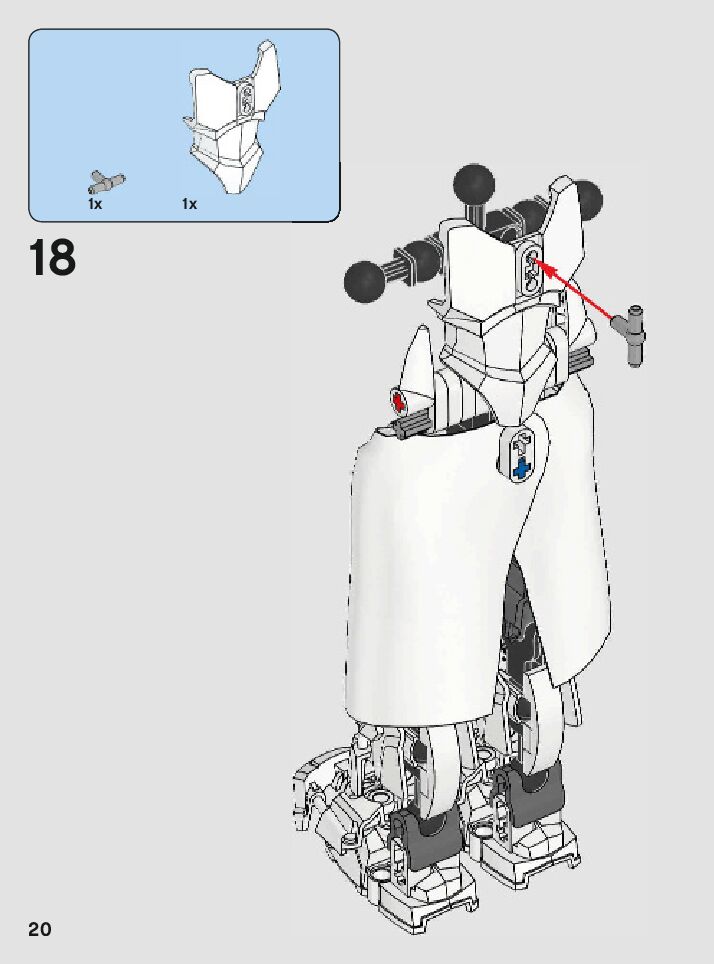 1x
1x

18

20