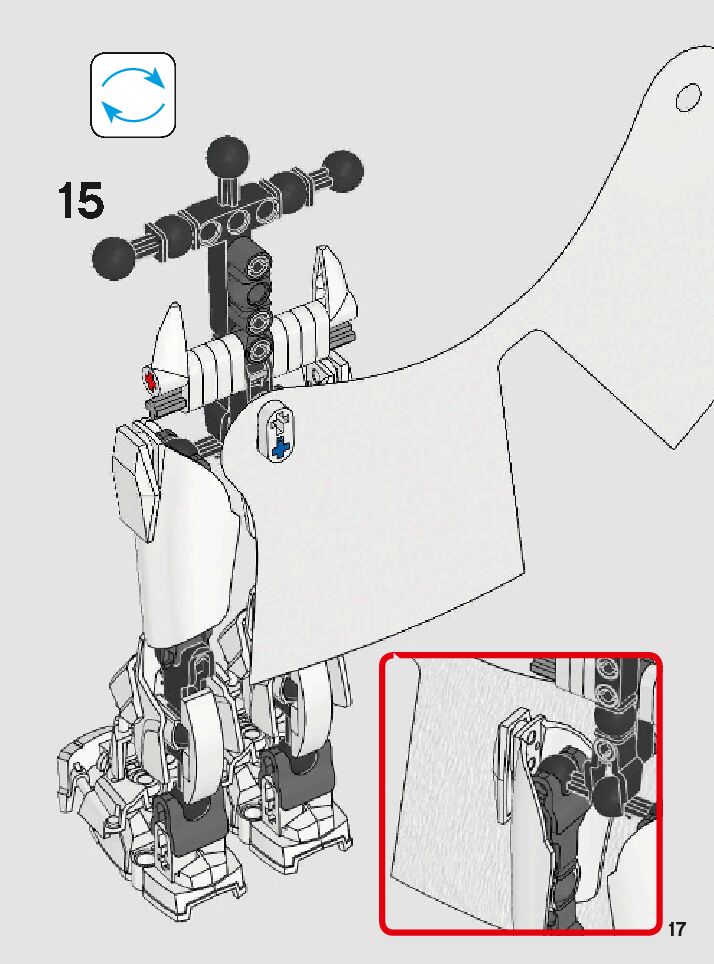 15

17