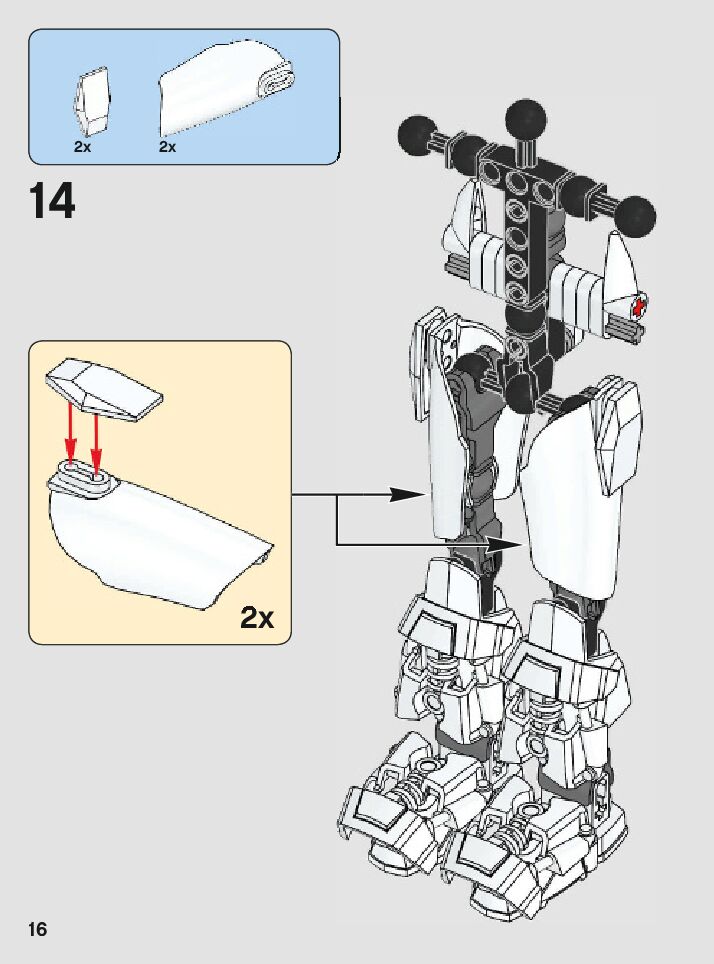 2x
2x

14

2x

16