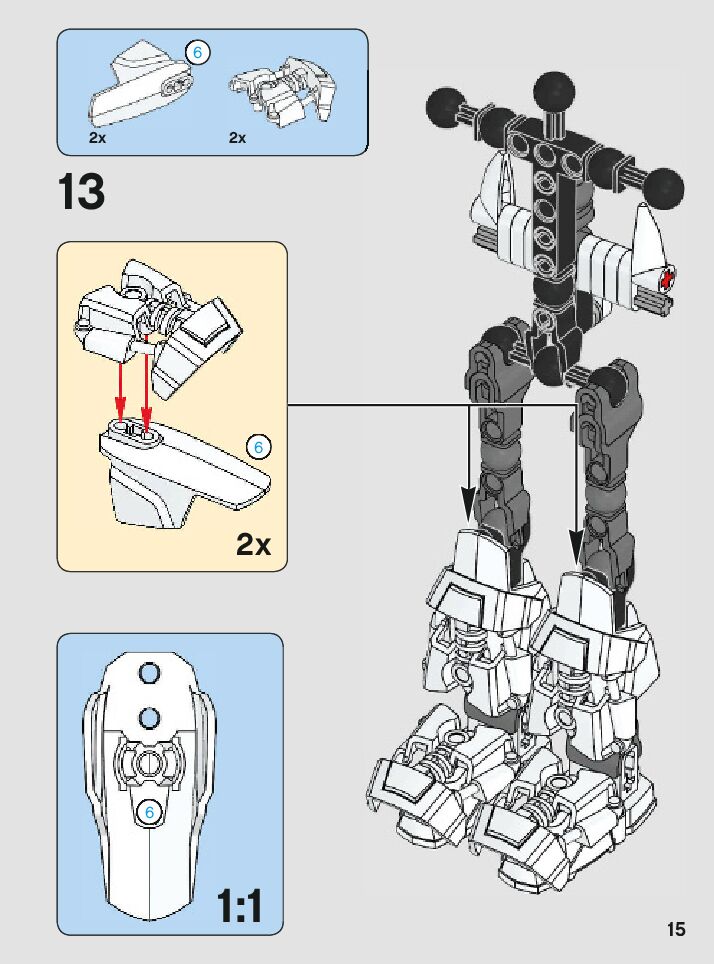 6
2x
2x

13

6
2x

6
1:1

15