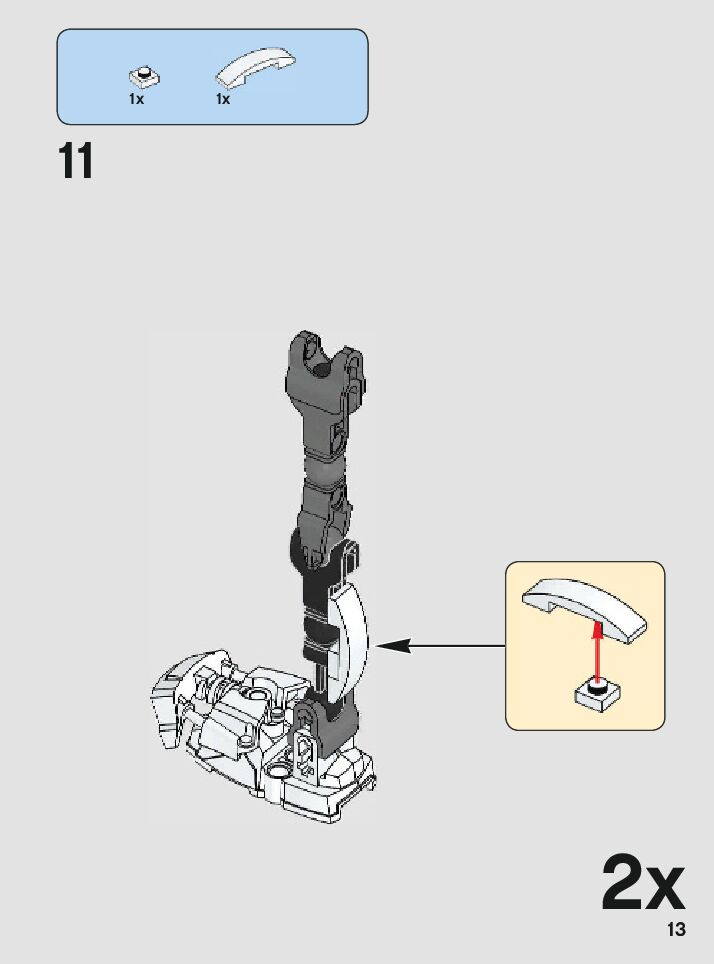 1x 1x

11

2x

13