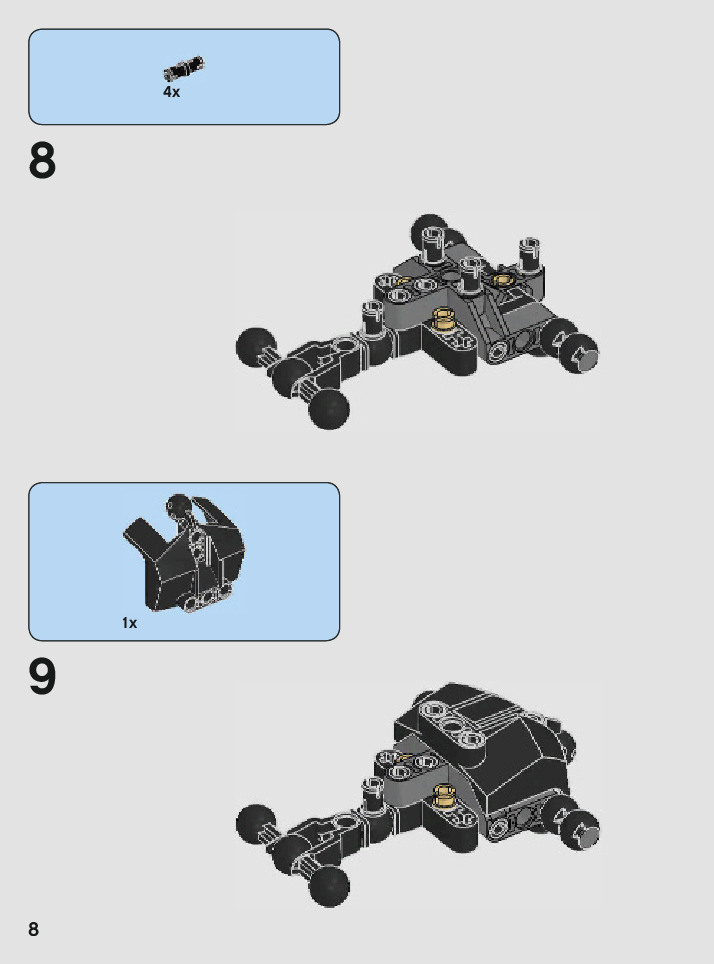 4x

8

1x

9

8