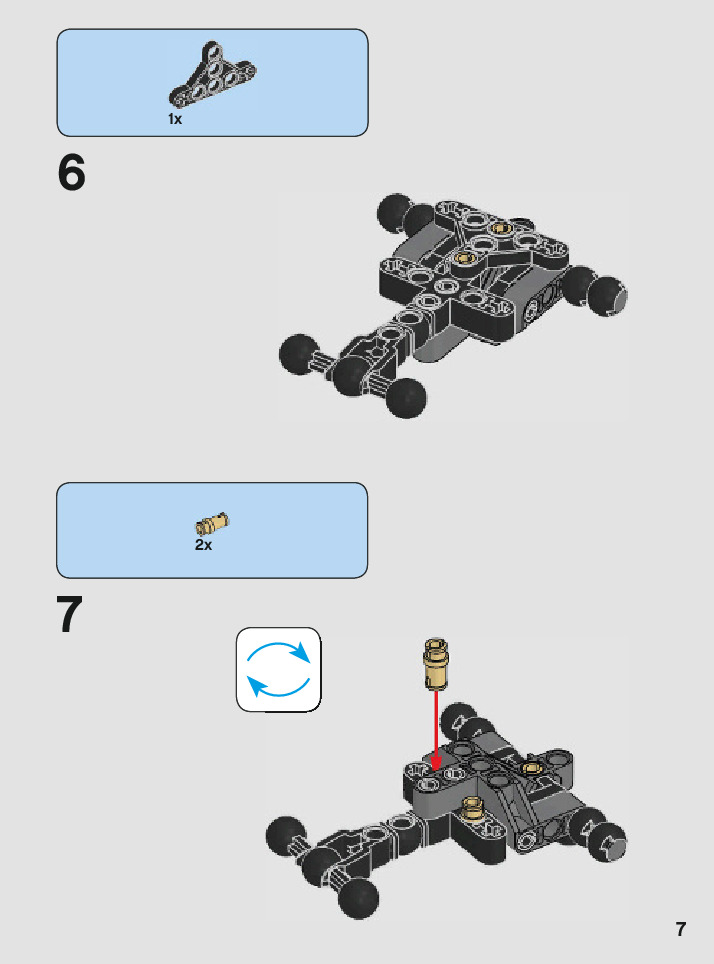 1x

6

2x

7

7