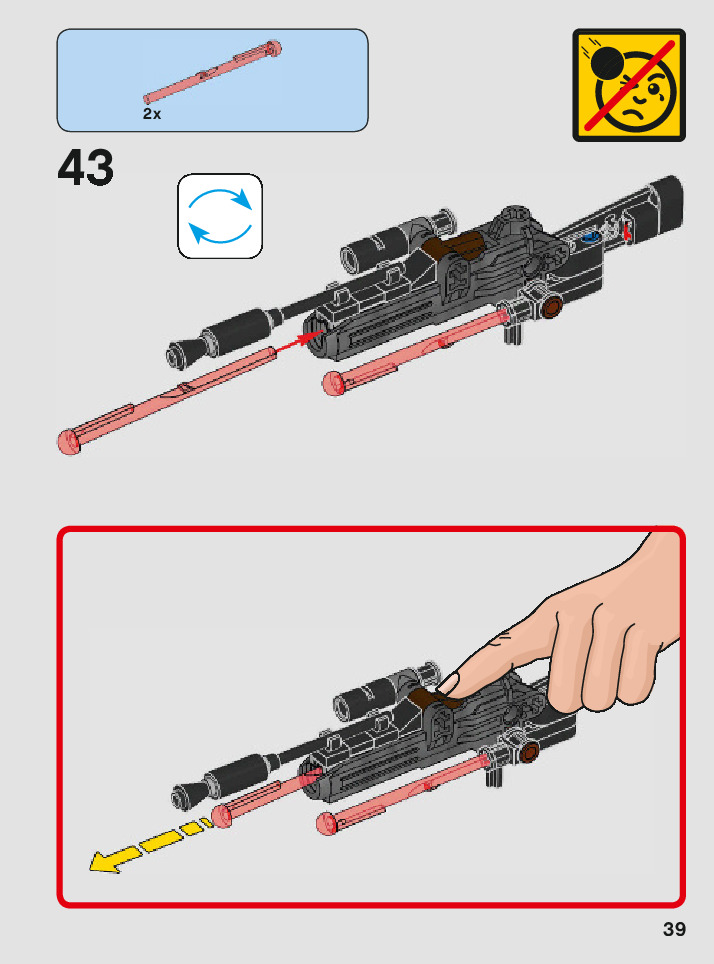 2x

43

39