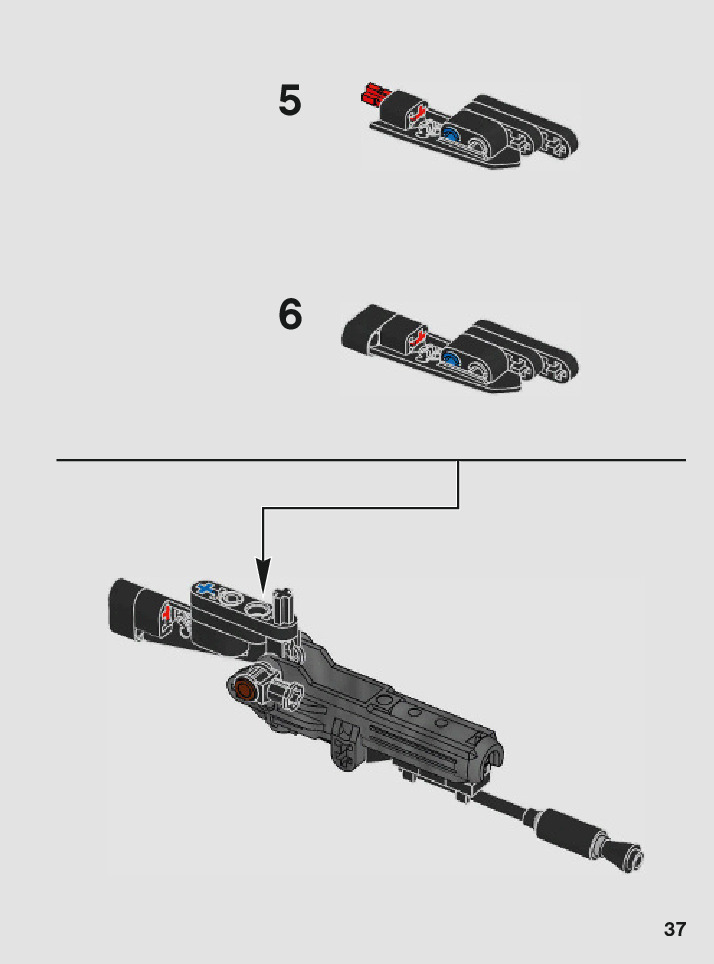 5

6

37