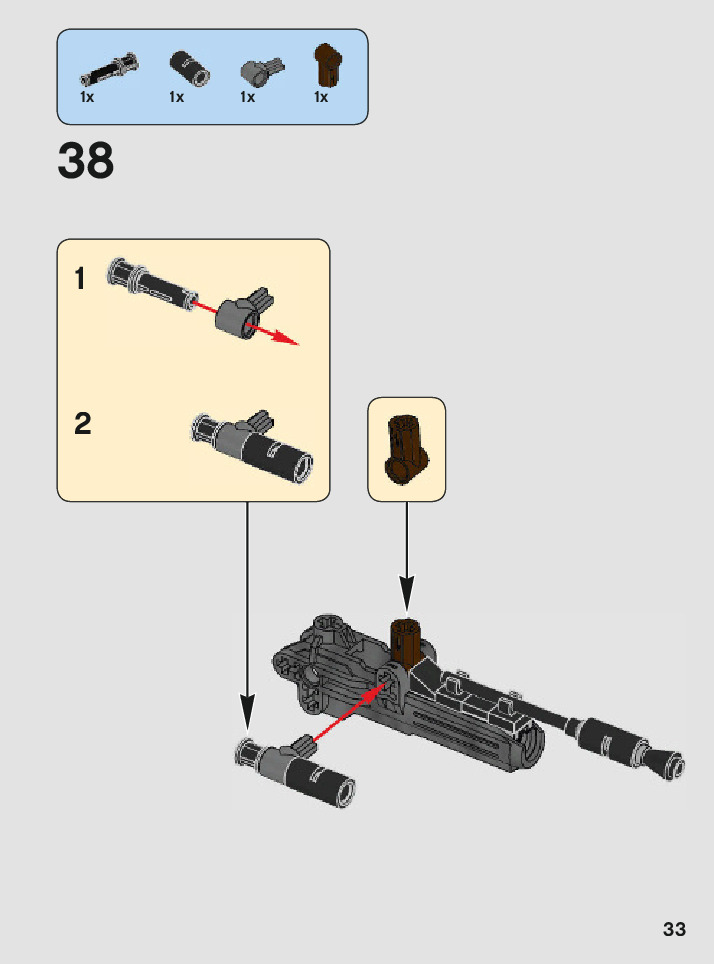 1x 1x 1x 1x

38

1

2

33