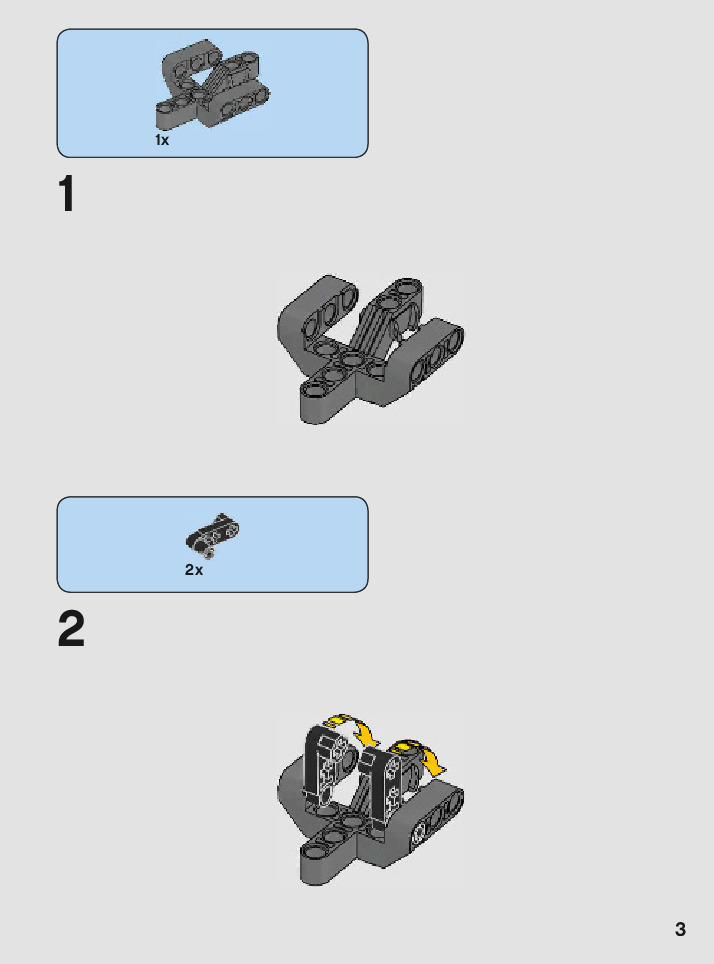 1x

1

2x

2

3