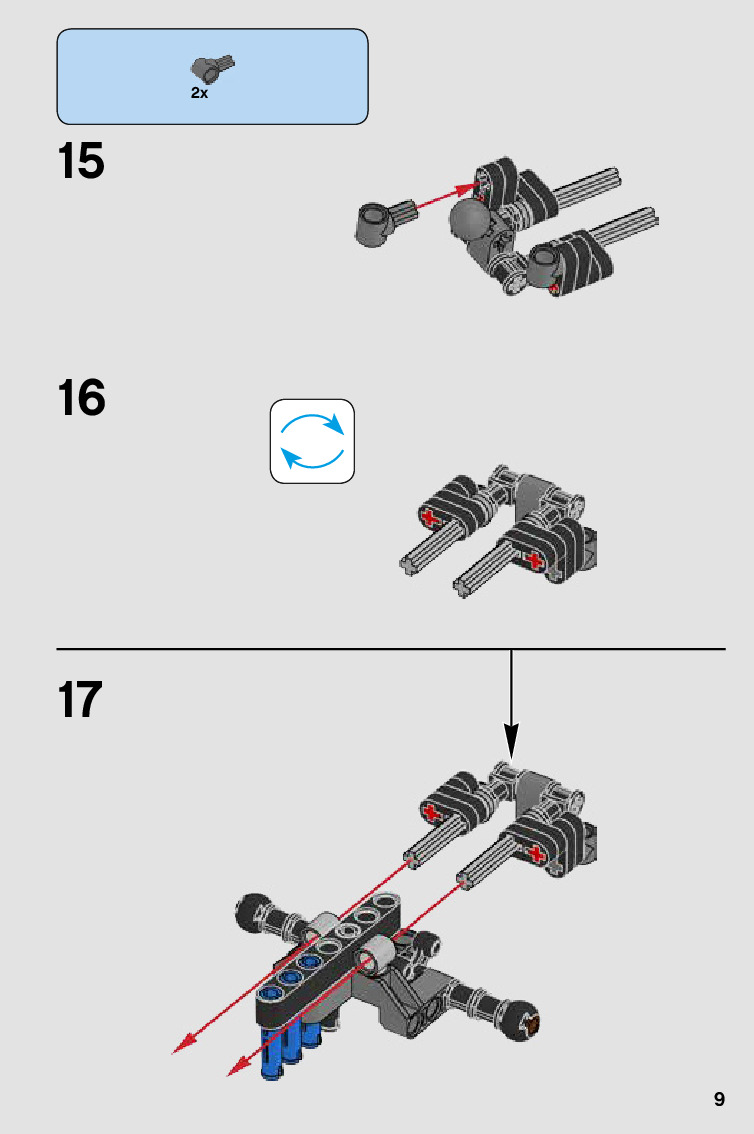 2x

15

16

17

9