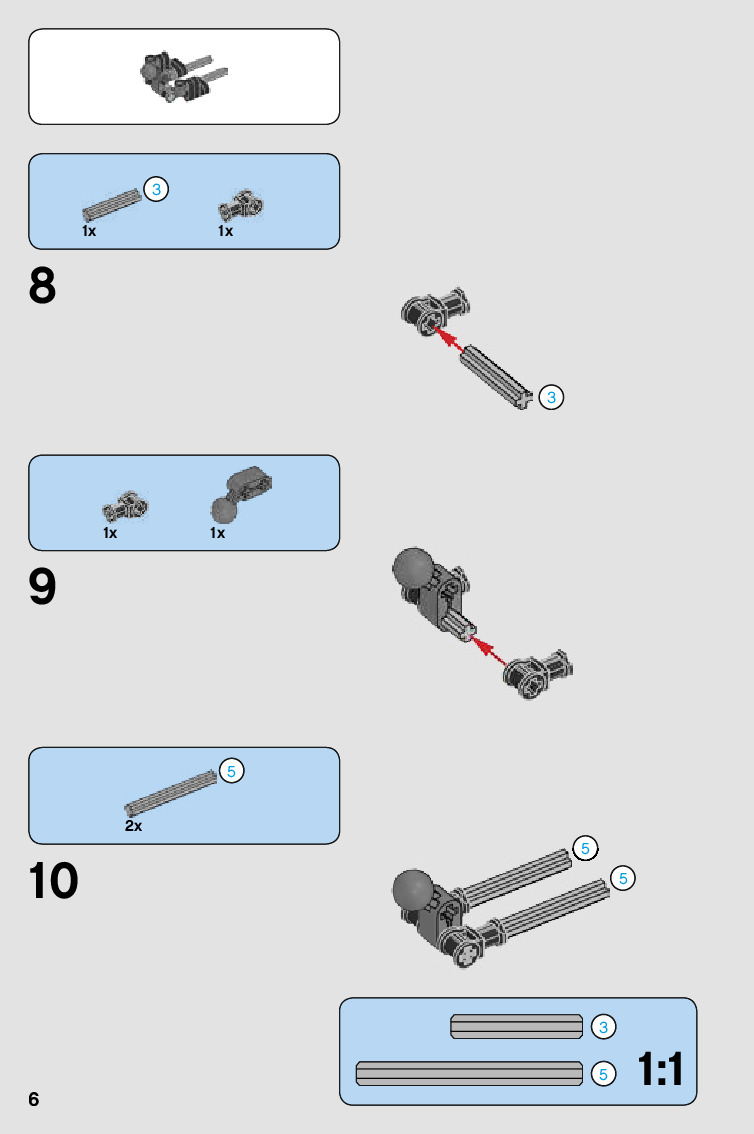 3
1x
1x

8

3

1x
1x

9

5
2x

10

5
5

3
5
1:1

6